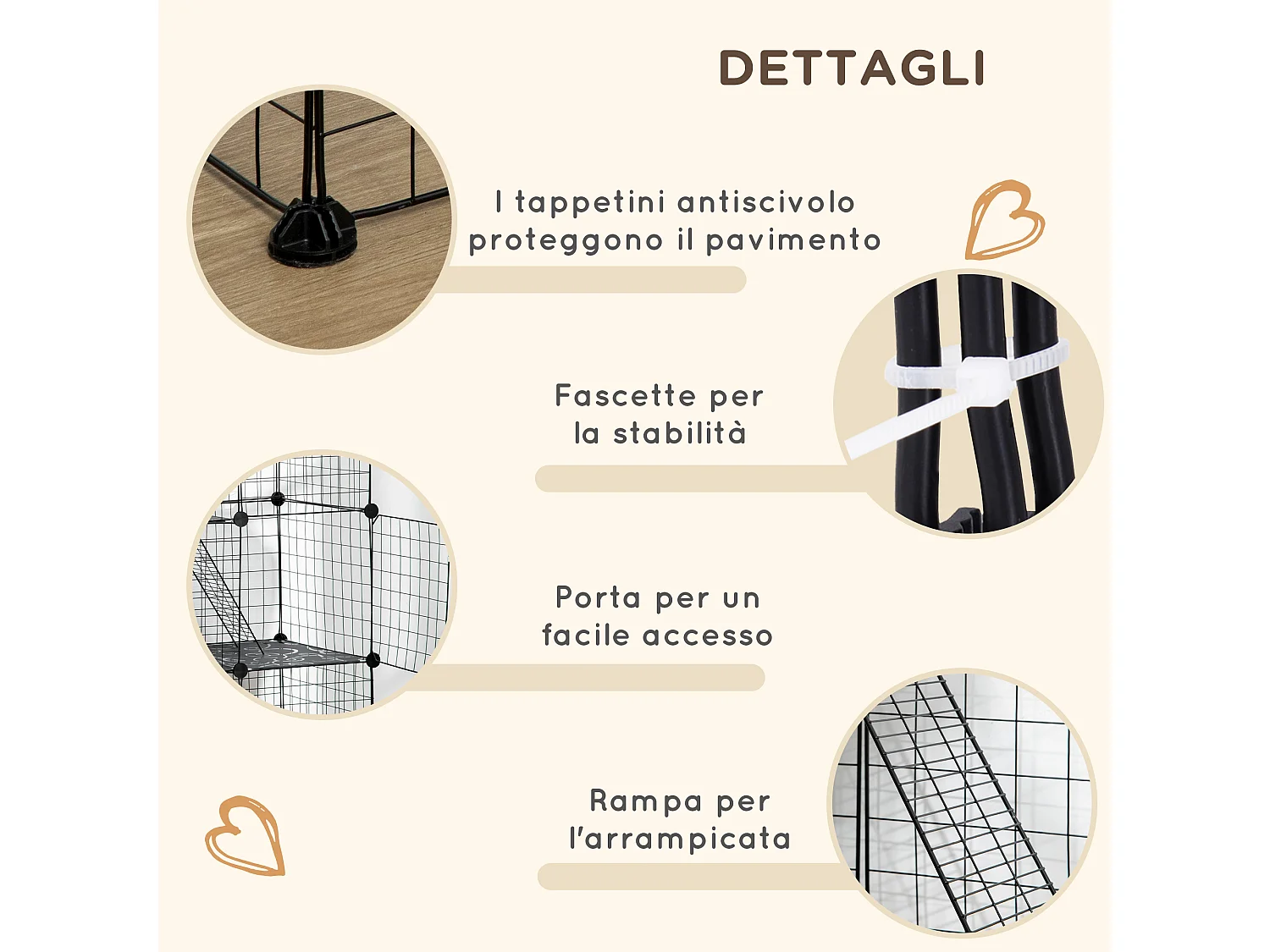 DETTAGLI

I tappetini antiscivolo proteggono il pavimento

Fascette per la stabilità

Porta per un facile accesso

Rampa per l'arrampicata