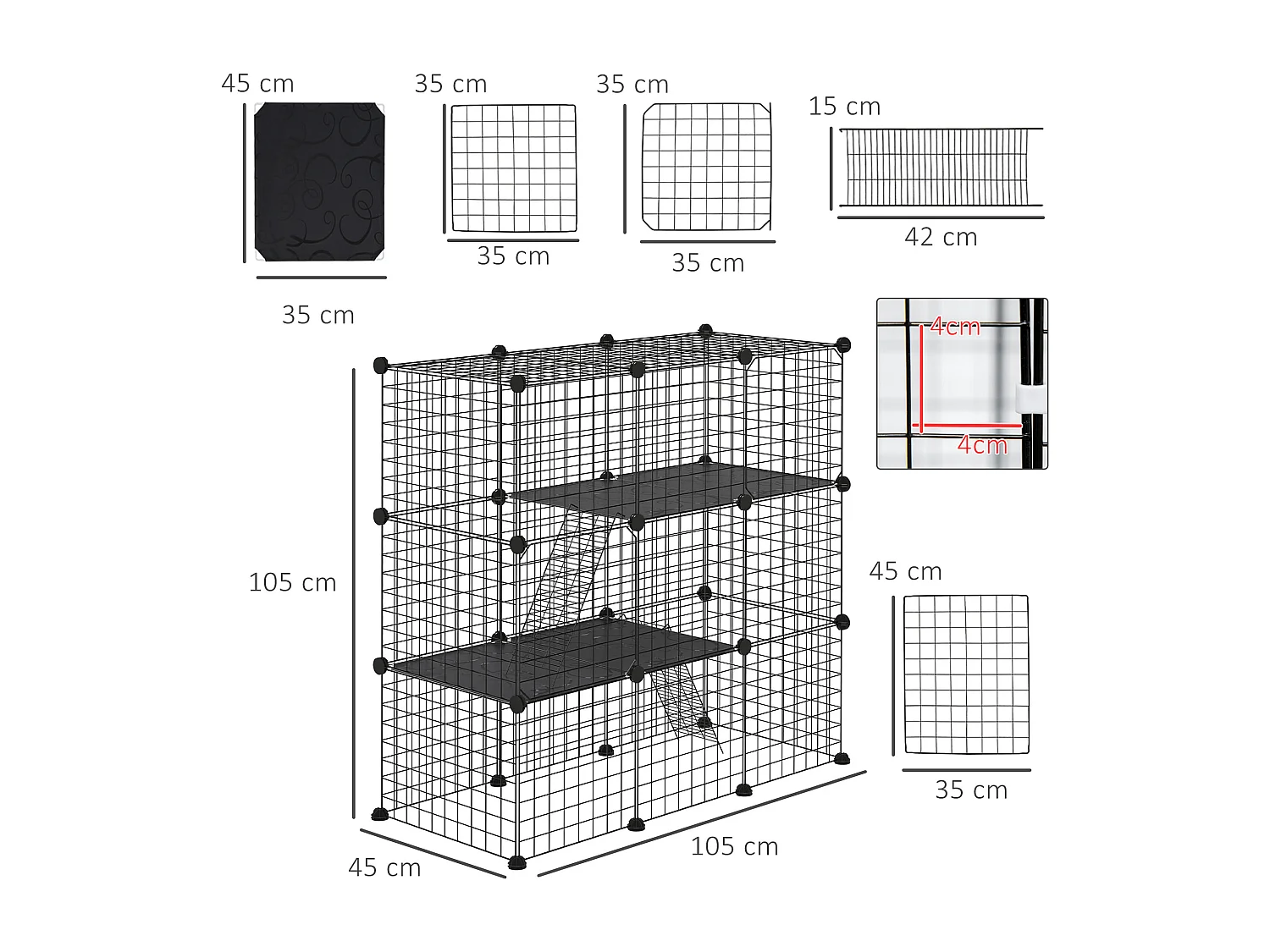 45 cm

35 cm

35 cm

35 cm

35 cm

35 cm

15 cm

42 cm

4cm

4cm

105 cm

45 cm

35 cm

45 cm

105 cm