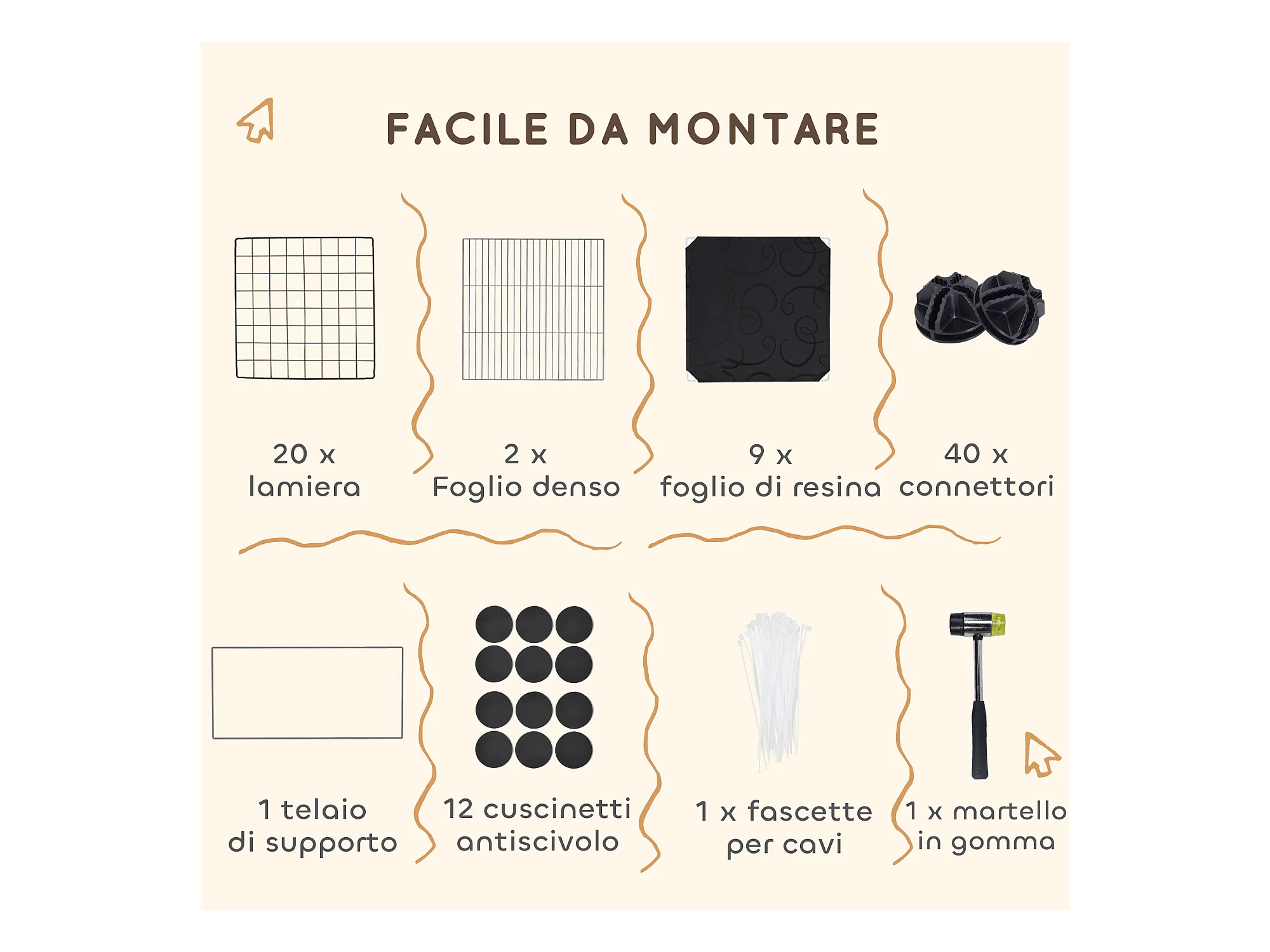 FACILE DA MONTARE

20 x
lamiera

2 x
Foglio denso

9 x
foglio di resina

40 x
connettori

1 telaio
di supporto

12 cuscinetti
antiscivolo

1 x fascette
per cavi

1 x martello
in gomma