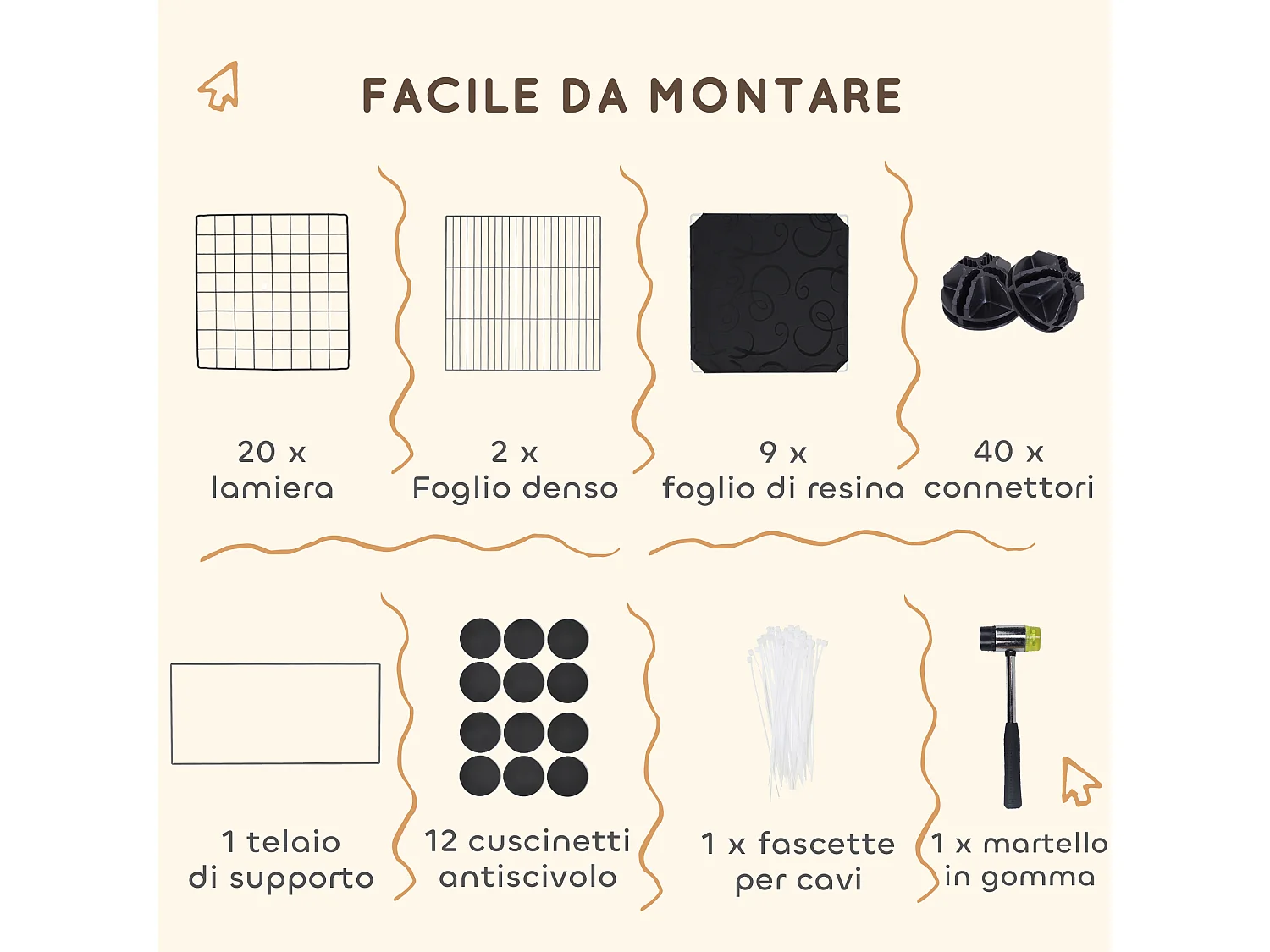 FACILE DA MONTARE

20 x
lamiera

2 x
Foglio denso

9 x
foglio di resina

40 x
connettori

1 telaio
di supporto

12 cuscinetti
antiscivolo

1 x fascette
per cavi

1 x martello
in gomma