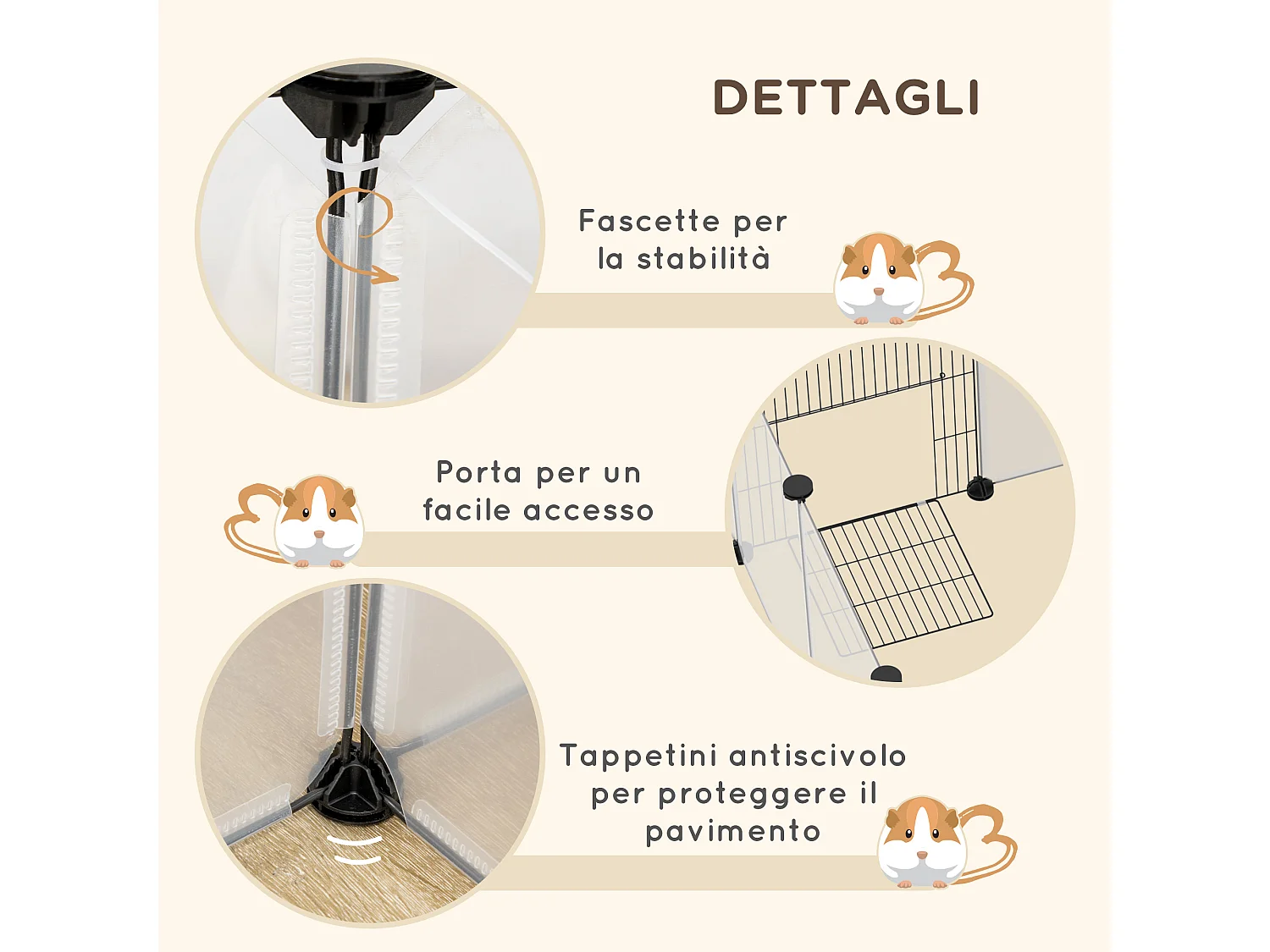 DETTAGLI

Fascette per la stabilità

Porta per un facile accesso

Tappetini antiscivolo per proteggere il pavimento