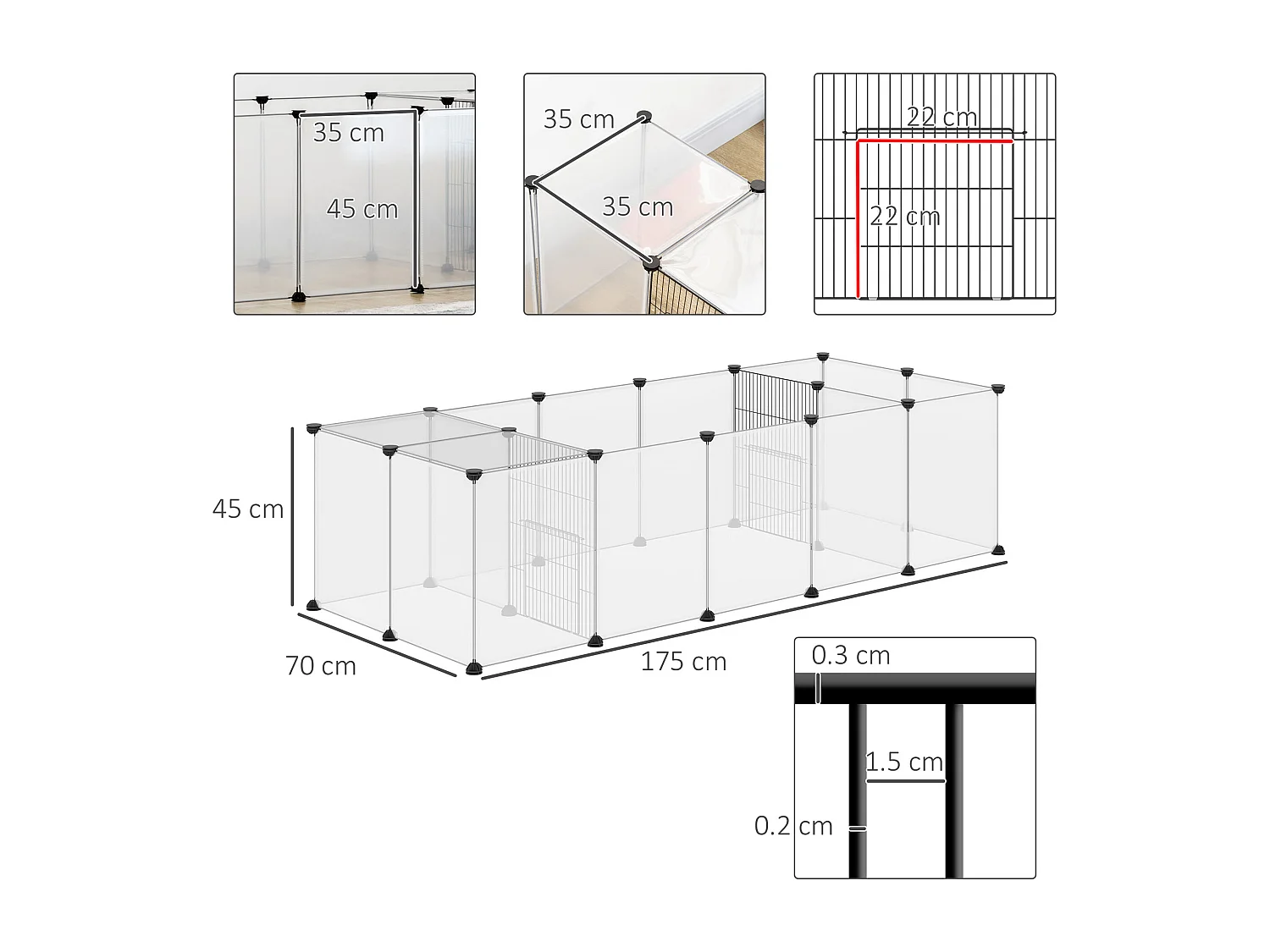 35 cm
45 cm
35 cm
35 cm
22 cm
22 cm
45 cm
70 cm
175 cm
0.3 cm
1.5 cm
0.2 cm