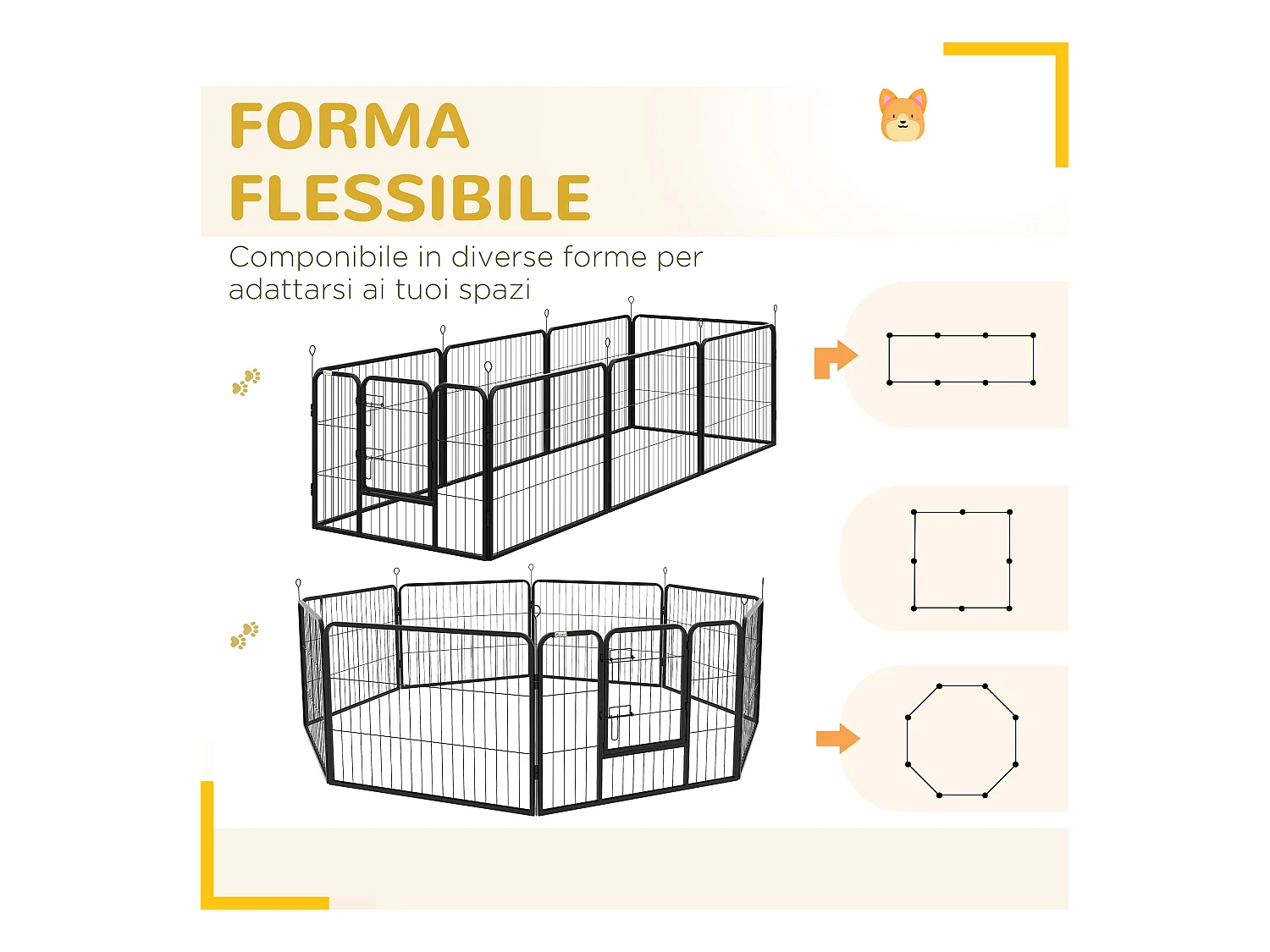 FORMA FLESSIBILE

Componibile in diverse forme per adattarsi ai tuoi spazi