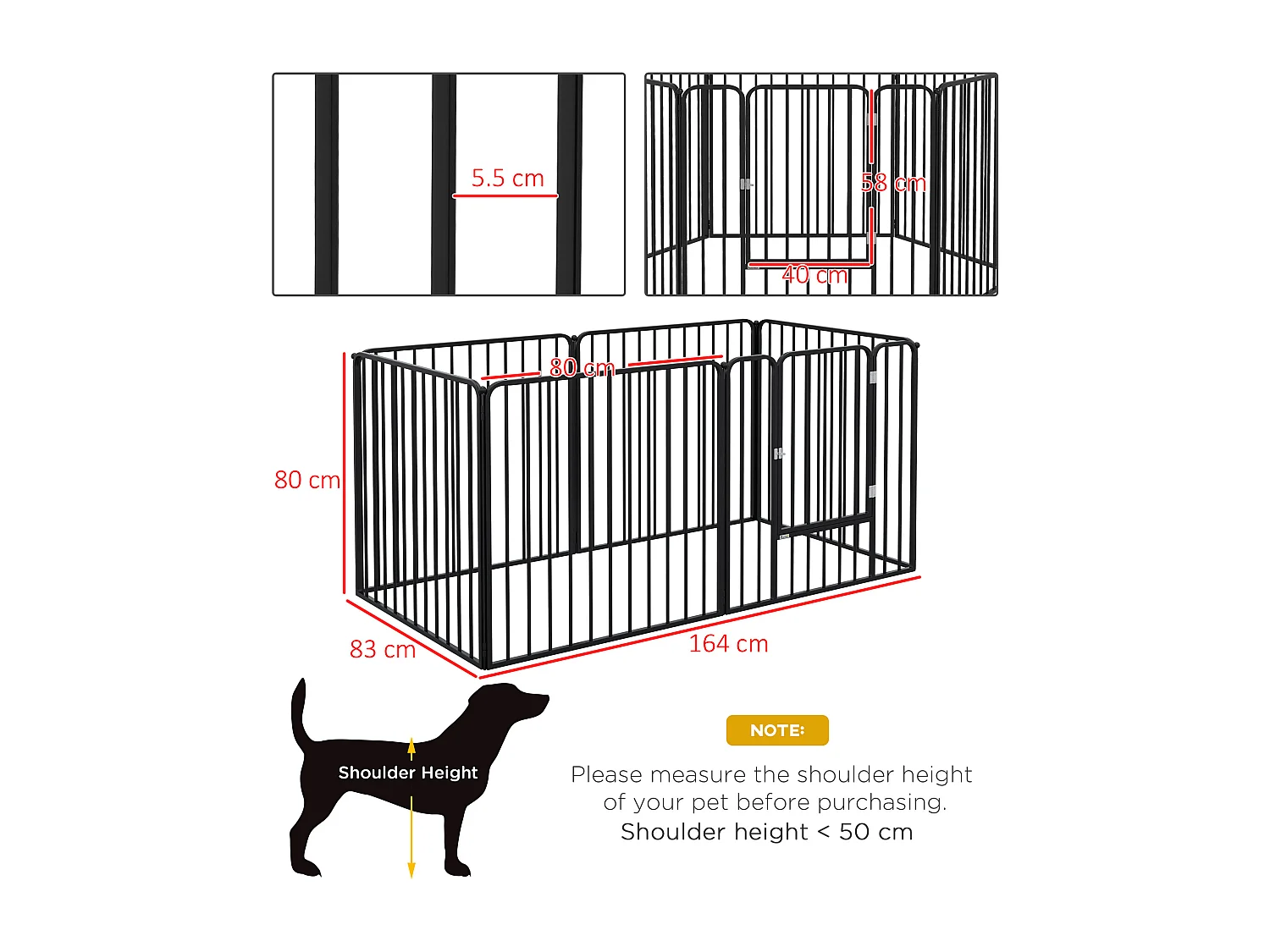 5.5 cm

58 cm

40 cm

80 cm

80 cm

83 cm

164 cm

Shoulder Height

NOTE:

Please measure the shoulder height of your pet before purchasing.
Shoulder height < 50 cm