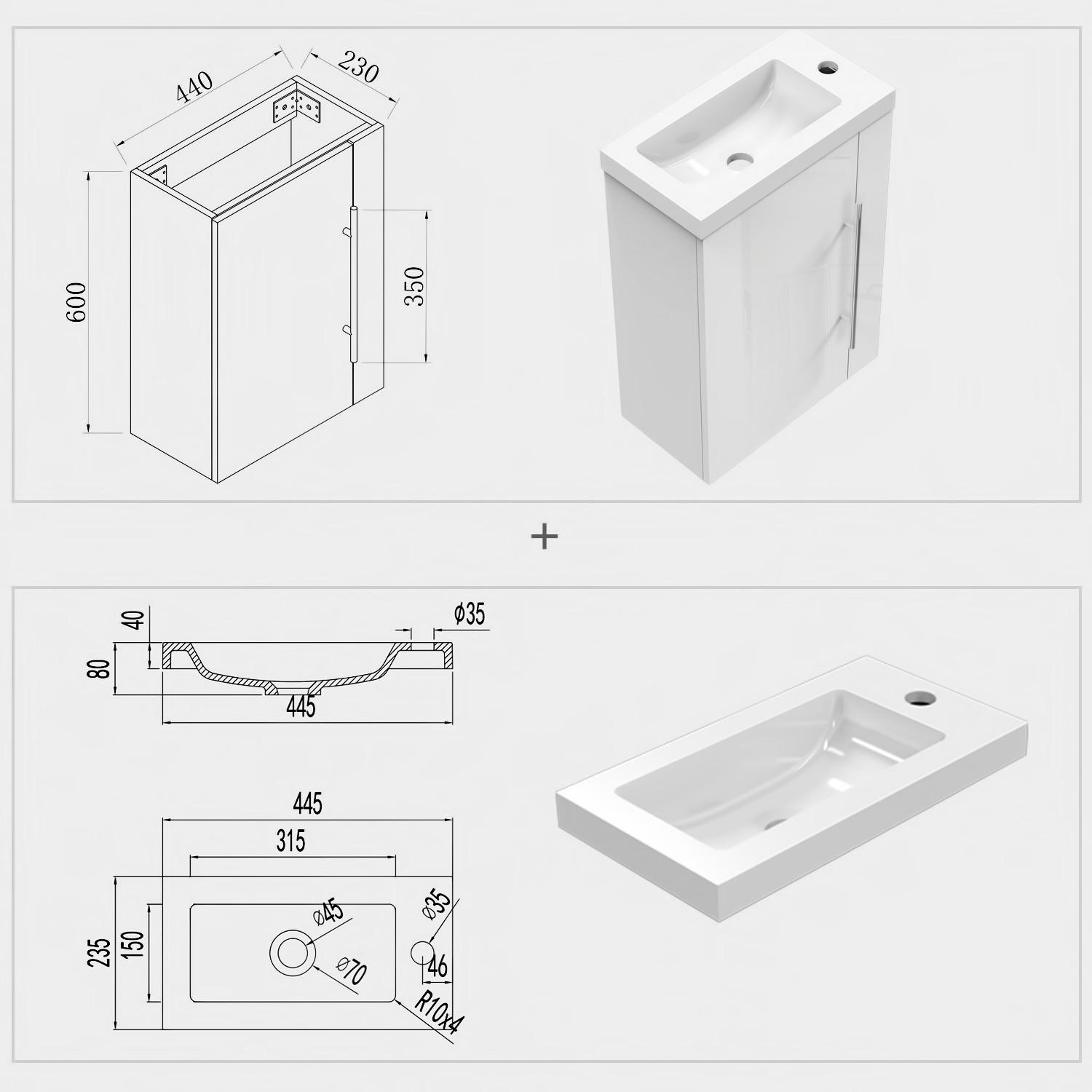 440
230
600
350

+

40
80
ø35
445

445
315
235
150
ø45
ø70
ø35
46
R10x4