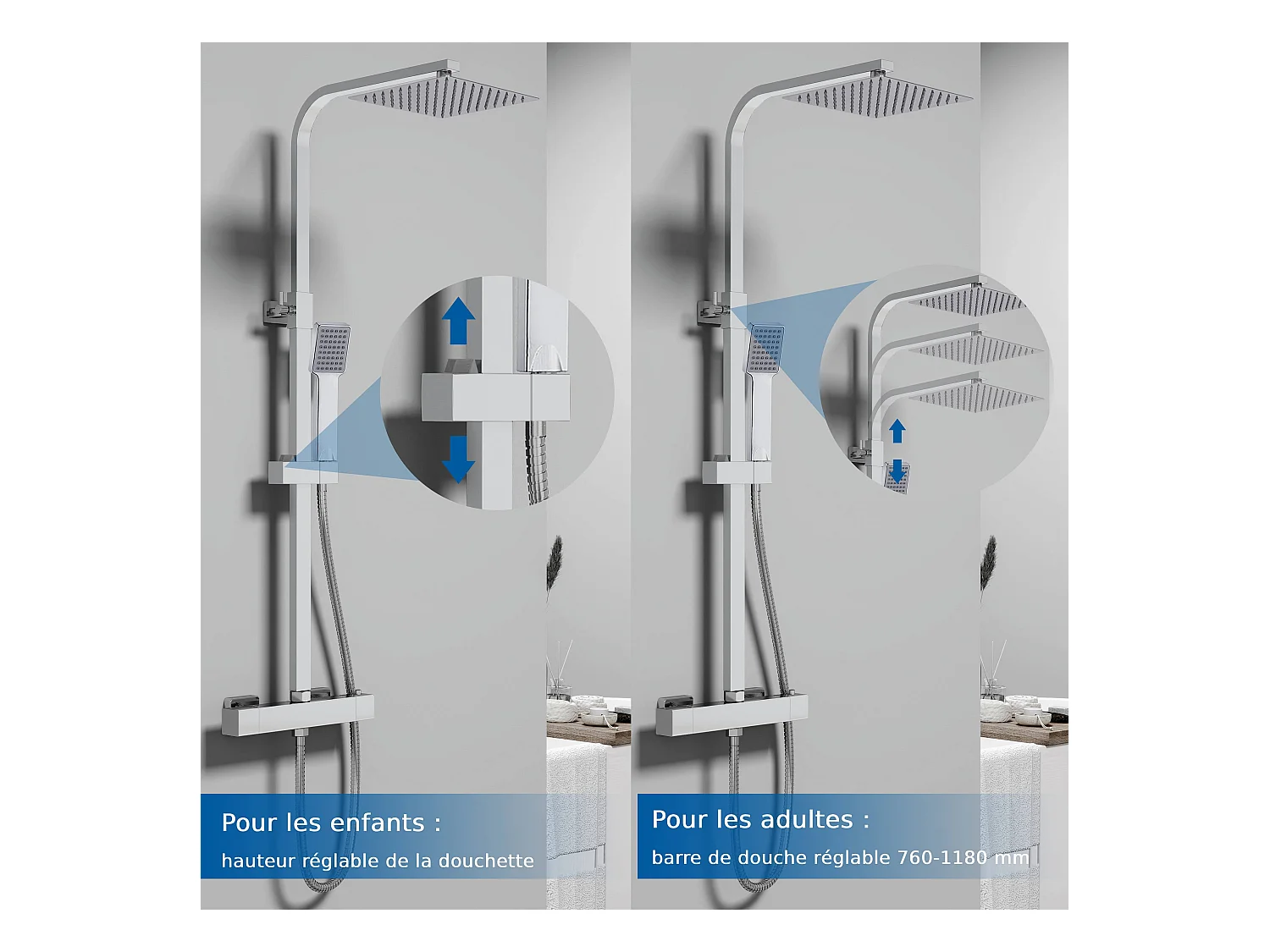 Pour les enfants :
hauteur réglable de la douchette

Pour les adultes :
barre de douche réglable 760-1180 mm