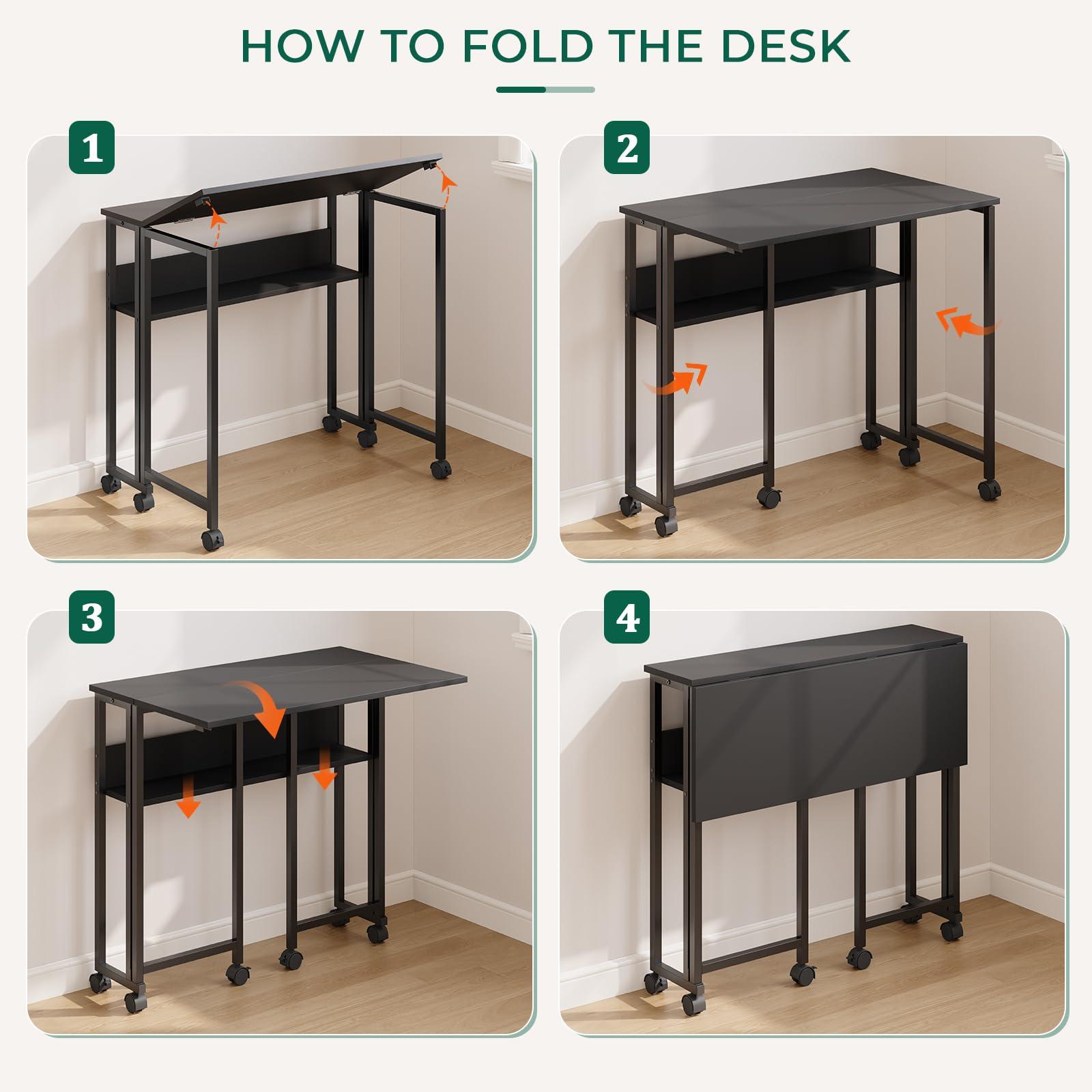 HOW TO FOLD THE DESK

1

2

3

4