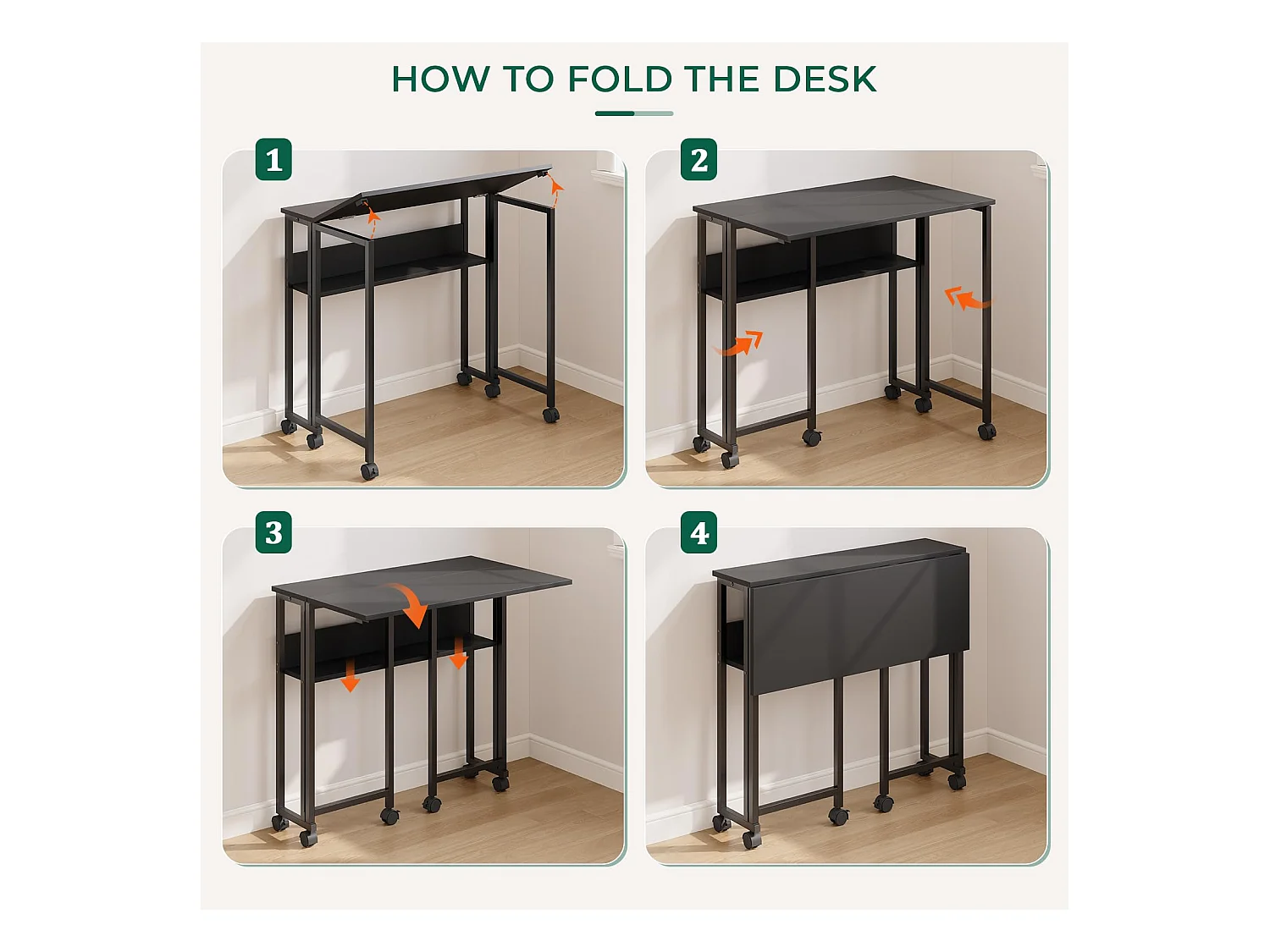 HOW TO FOLD THE DESK

1

2

3

4