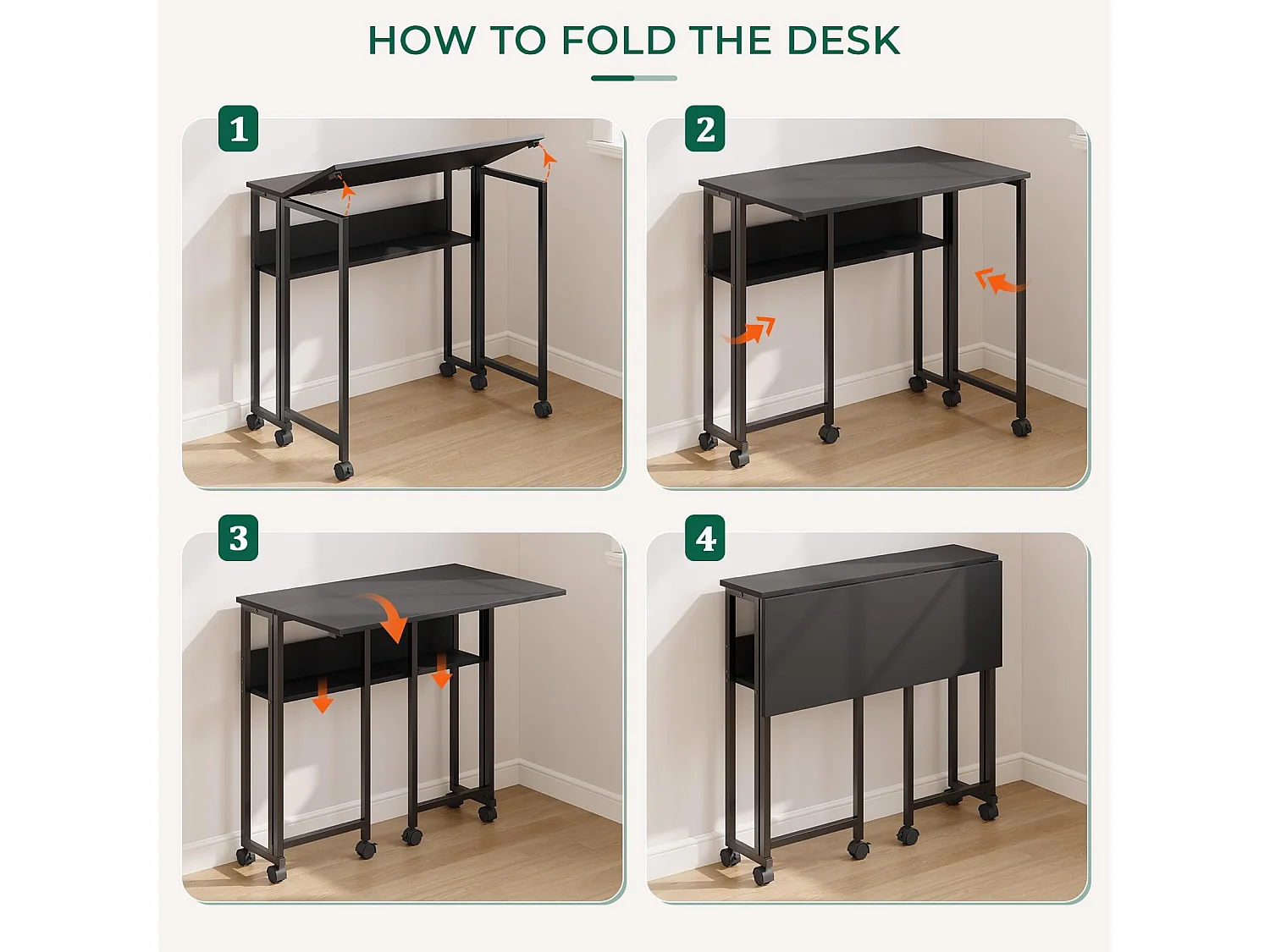 HOW TO FOLD THE DESK

1

2

3

4