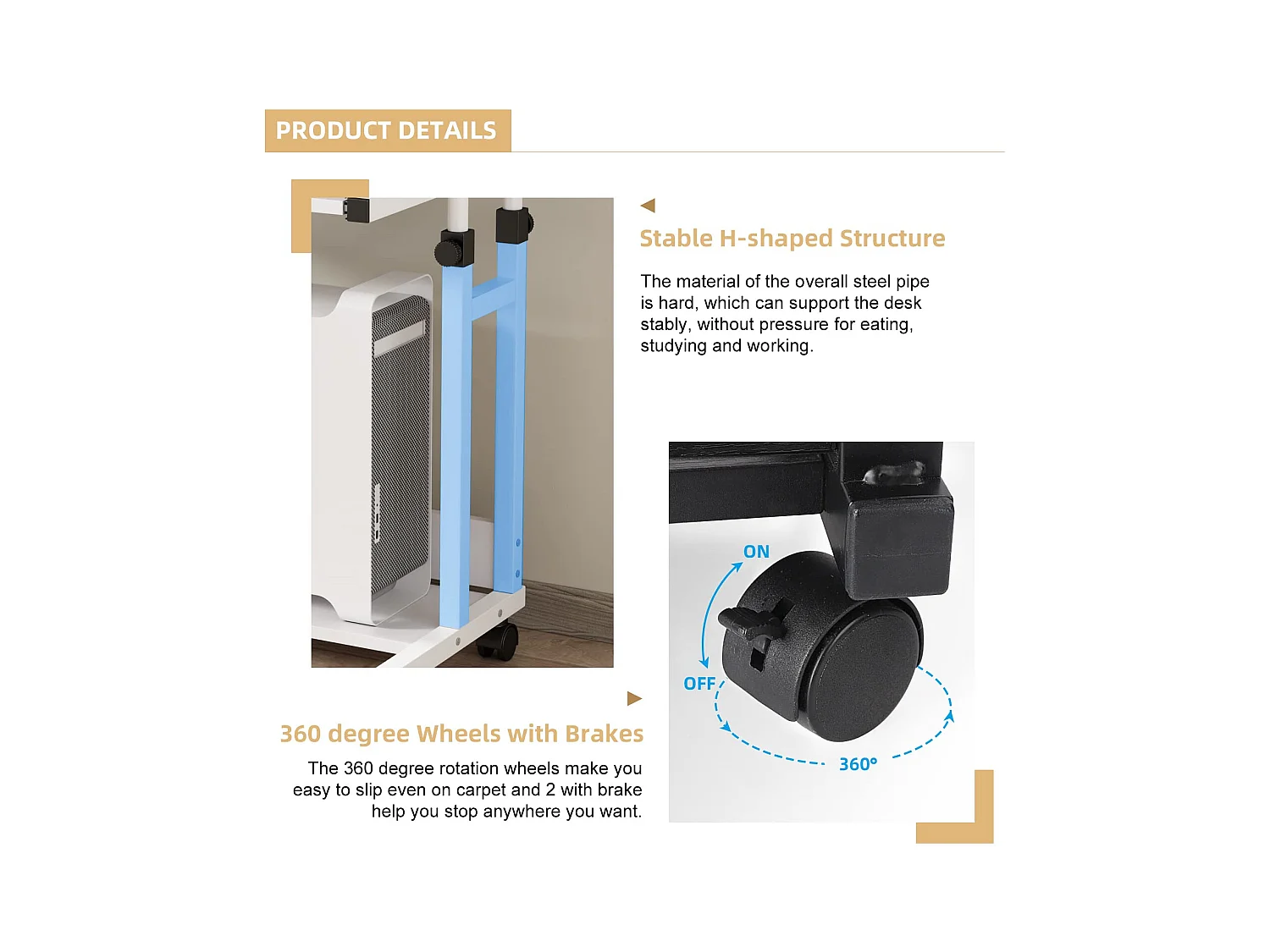 PRODUCT DETAILS

Stable H-shaped Structure

The material of the overall steel pipe is hard, which can support the desk stably, without pressure for eating, studying and working.

ON

OFF

360°

360 degree Wheels with Brakes

The 360 degree rotation wheels make you easy to slip even on carpet and 2 with brake help you stop anywhere you want.