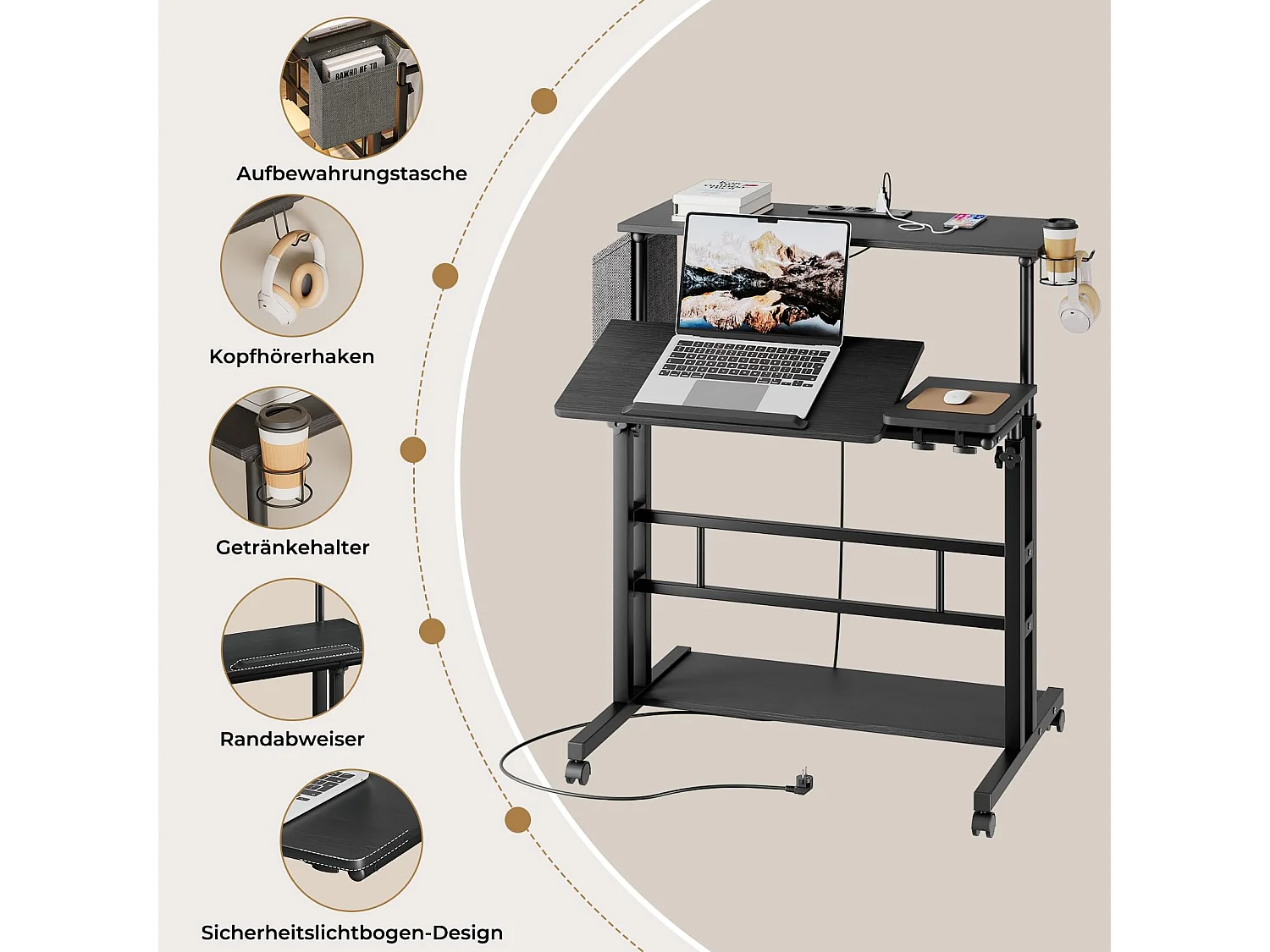 Aufbewahrungstasche

Kopfhörerhaken

Getränkehalter

Randabweiser

Sicherheitslichtbogen-Design