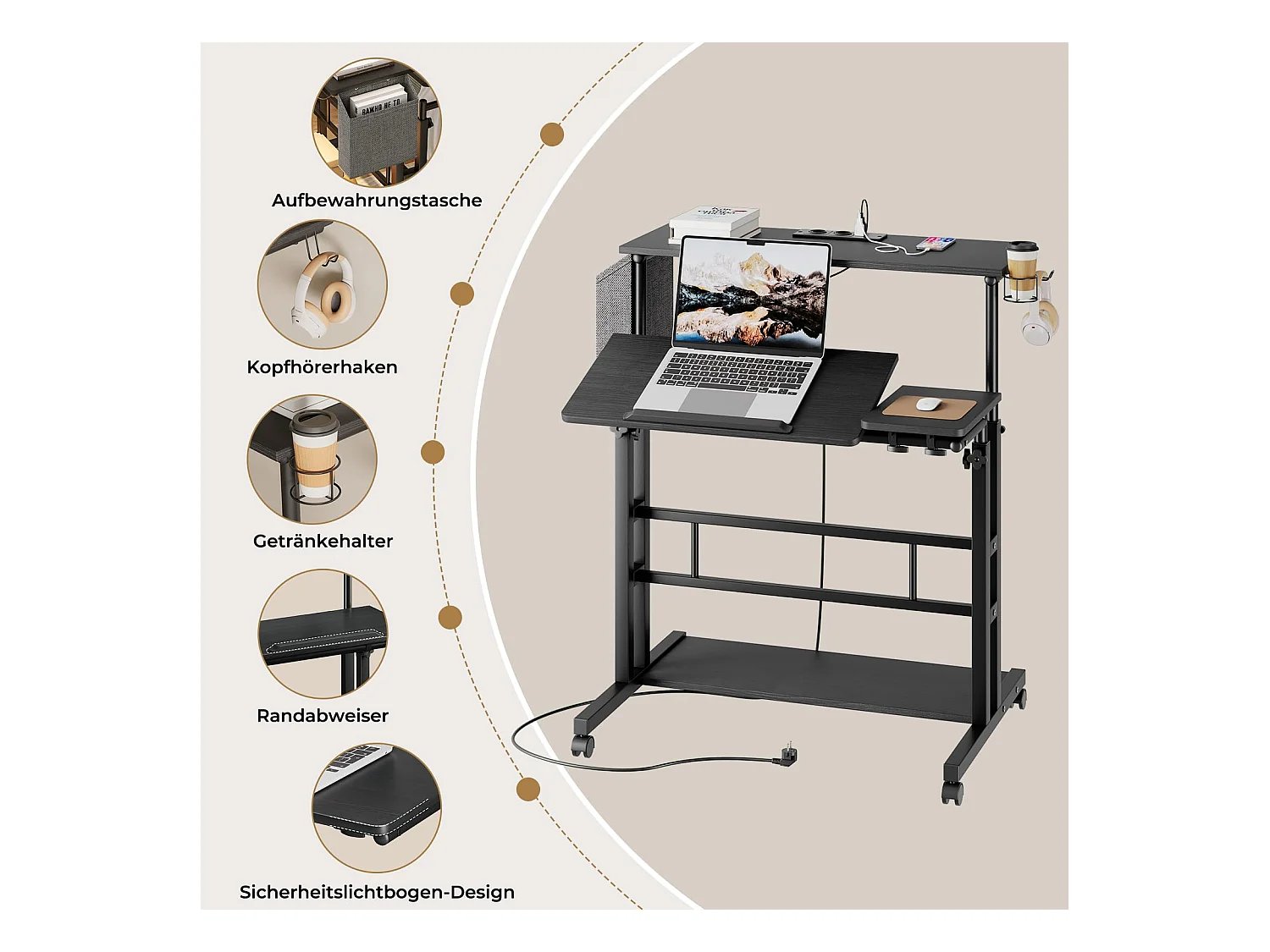 Aufbewahrungstasche

Kopfhörerhaken

Getränkehalter

Randabweiser

Sicherheitslichtbogen-Design