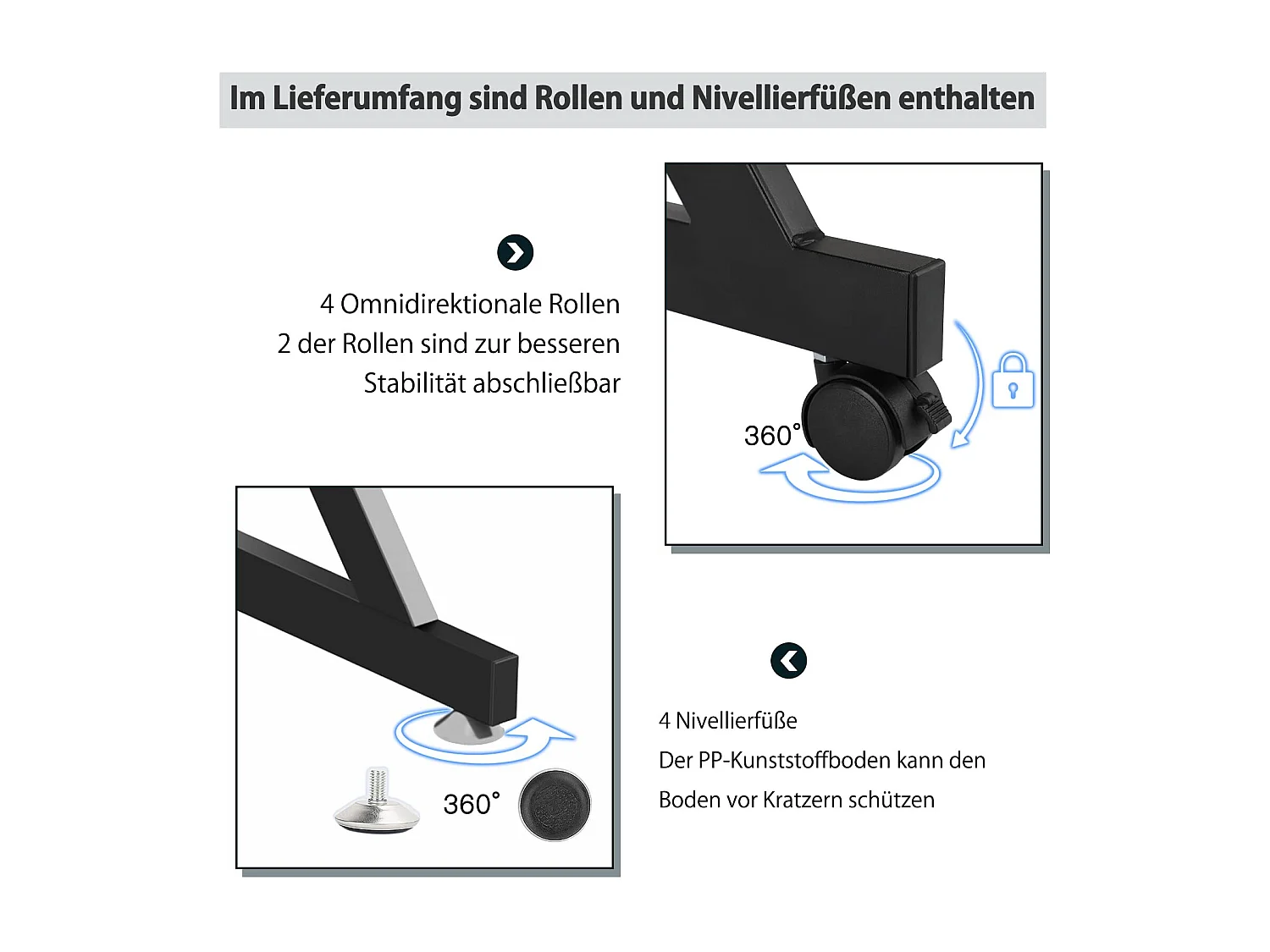 Im Lieferumfang sind Rollen und Nivellierfüßen enthalten

4 Omnidirektionale Rollen
2 der Rollen sind zur besseren
Stabilität abschließbar

360°

360°

4 Nivellierfüße
Der PP-Kunststoffboden kann den
Boden vor Kratzern schützen