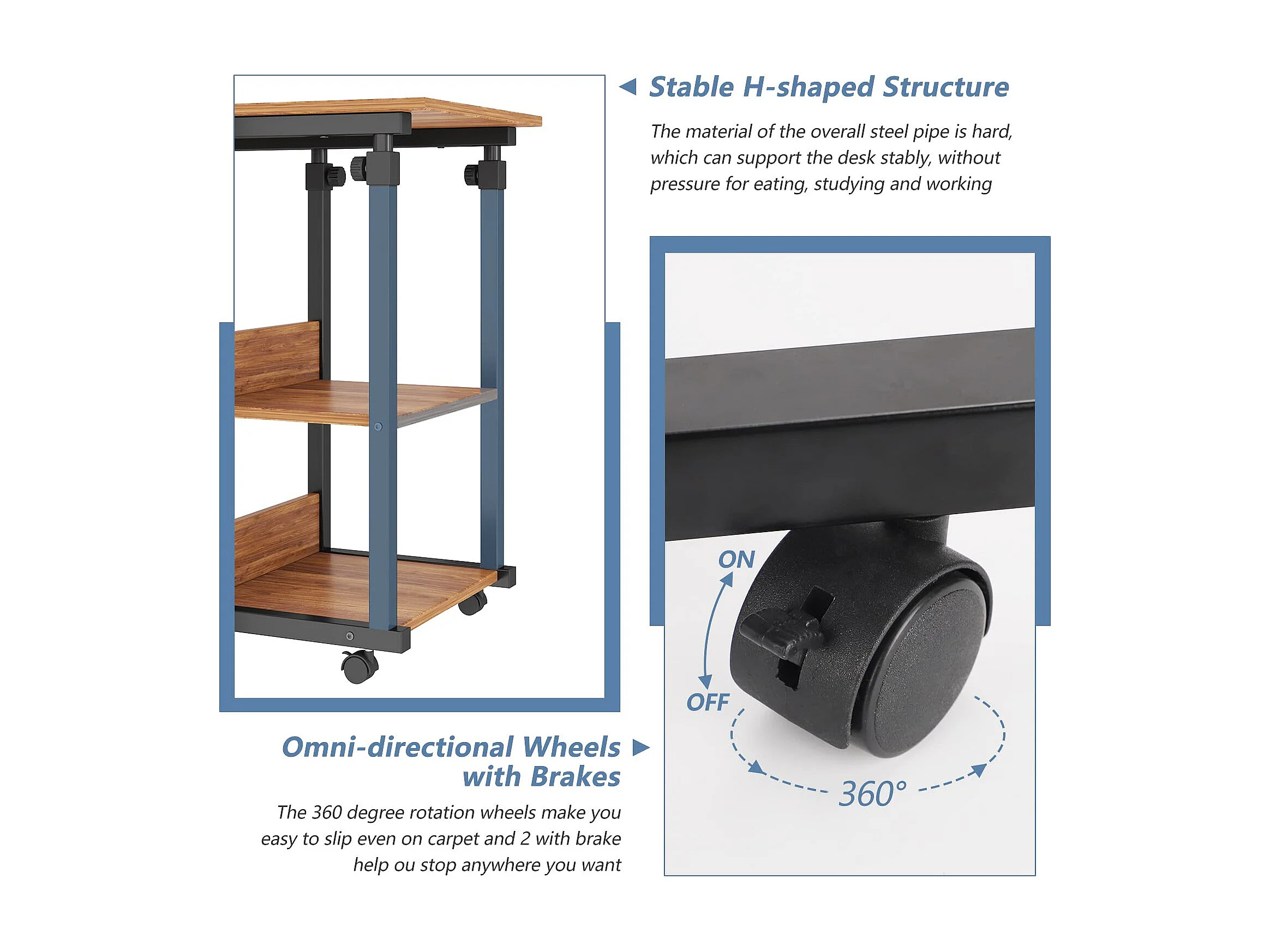 Stable H-shaped Structure

The material of the overall steel pipe is hard, which can support the desk stably, without pressure for eating, studying and working

ON

OFF

360°

Omni-directional Wheels with Brakes

The 360 degree rotation wheels make you easy to slip even on carpet and 2 with brake help ou stop anywhere you want