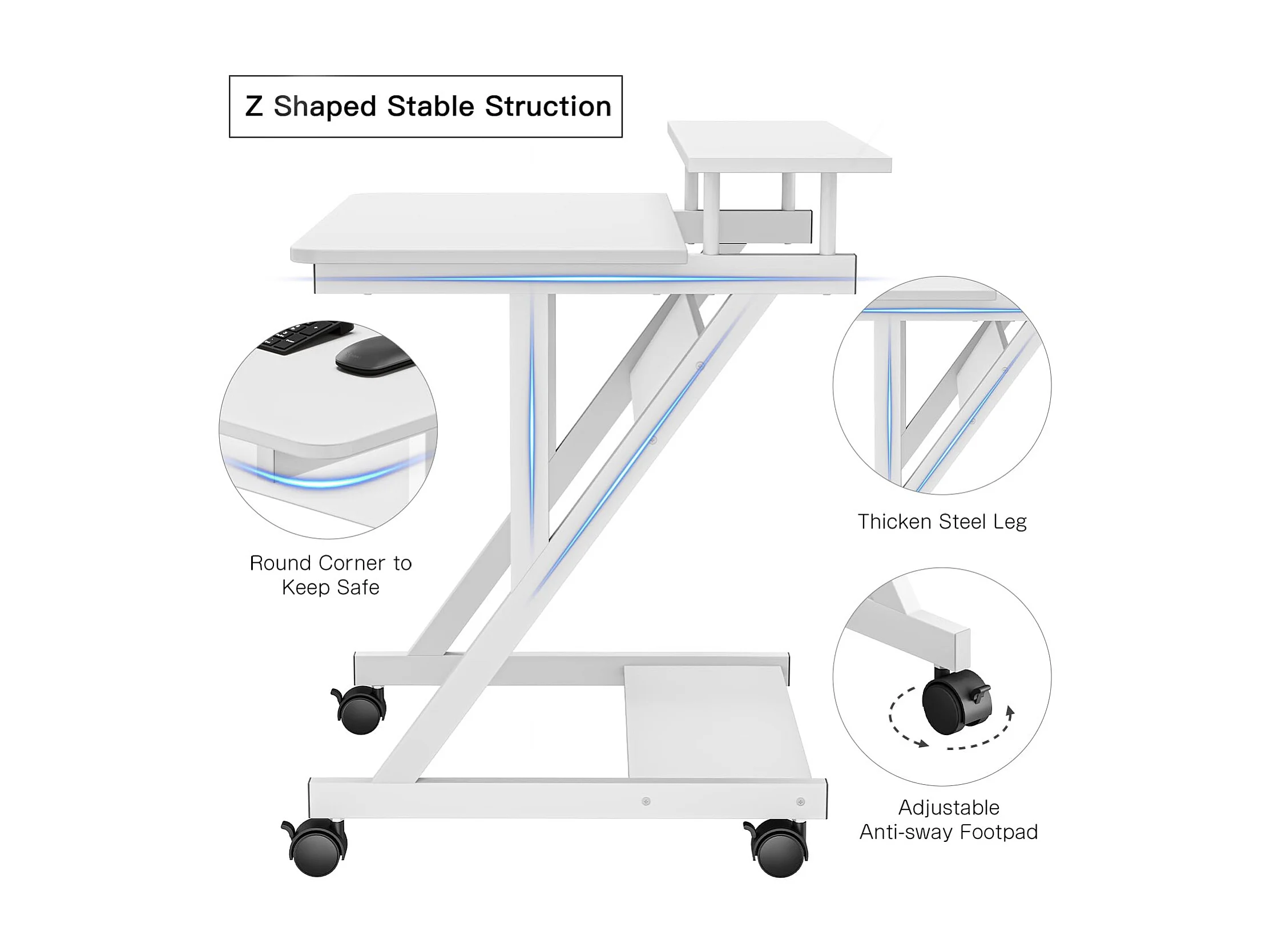 Z Shaped Stable Struction

Round Corner to Keep Safe

Thicken Steel Leg

Adjustable Anti-sway Footpad