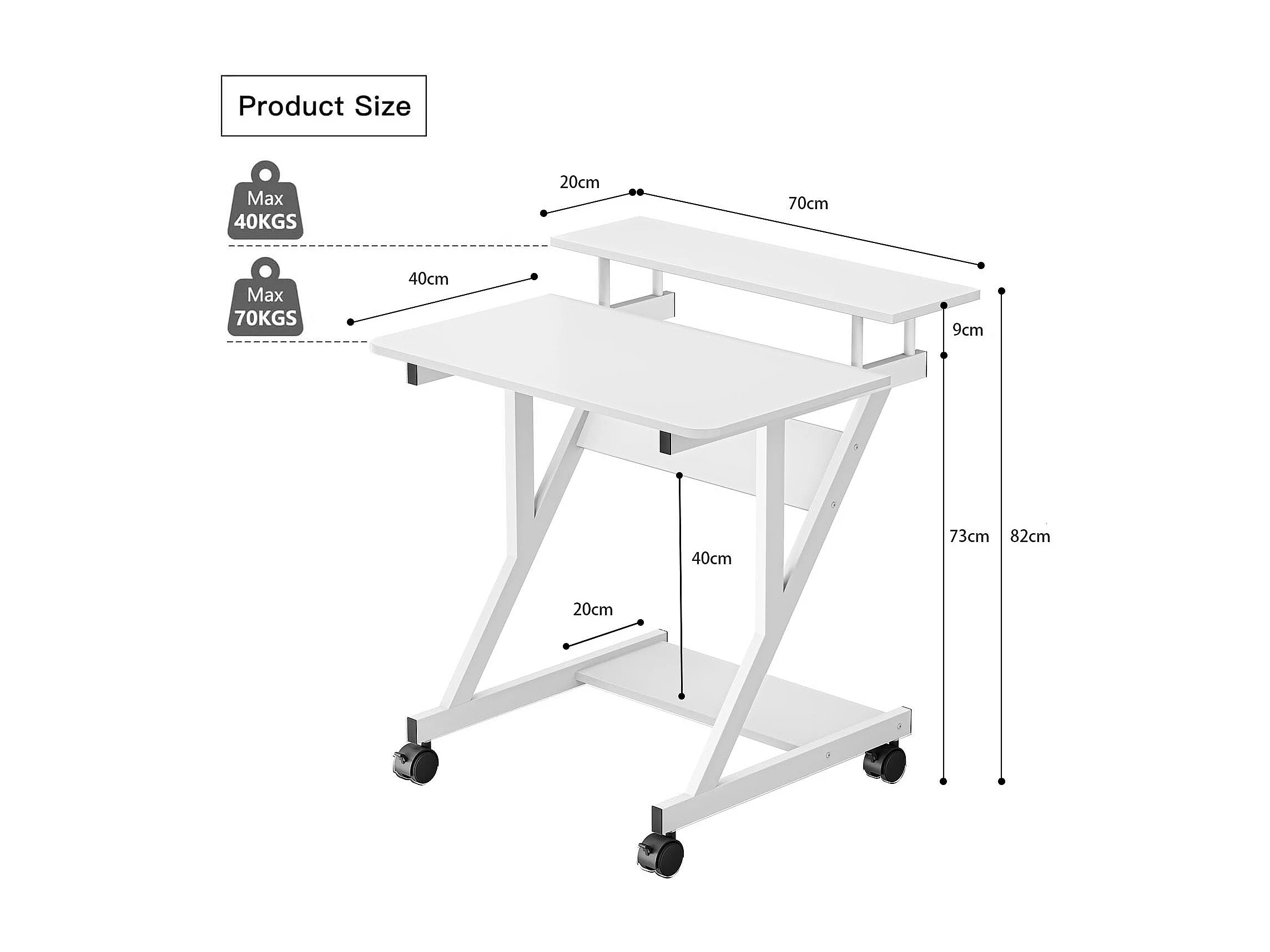 Product Size

Max
40KGS

Max
70KGS

20cm
70cm
40cm
9cm
73cm
82cm
40cm
20cm