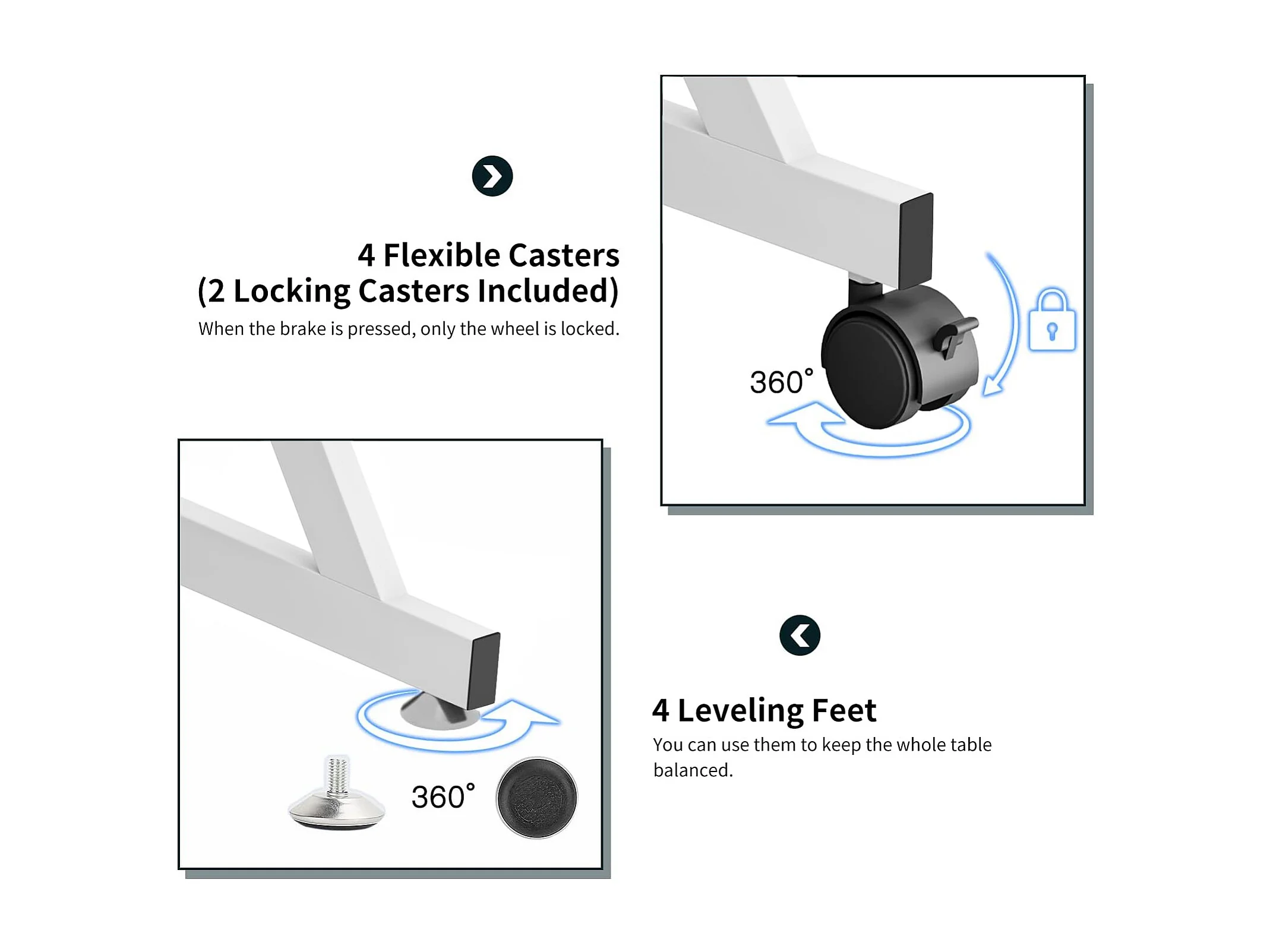 4 Flexible Casters
(2 Locking Casters Included)
When the brake is pressed, only the wheel is locked.

360°

360°

4 Leveling Feet
You can use them to keep the whole table balanced.