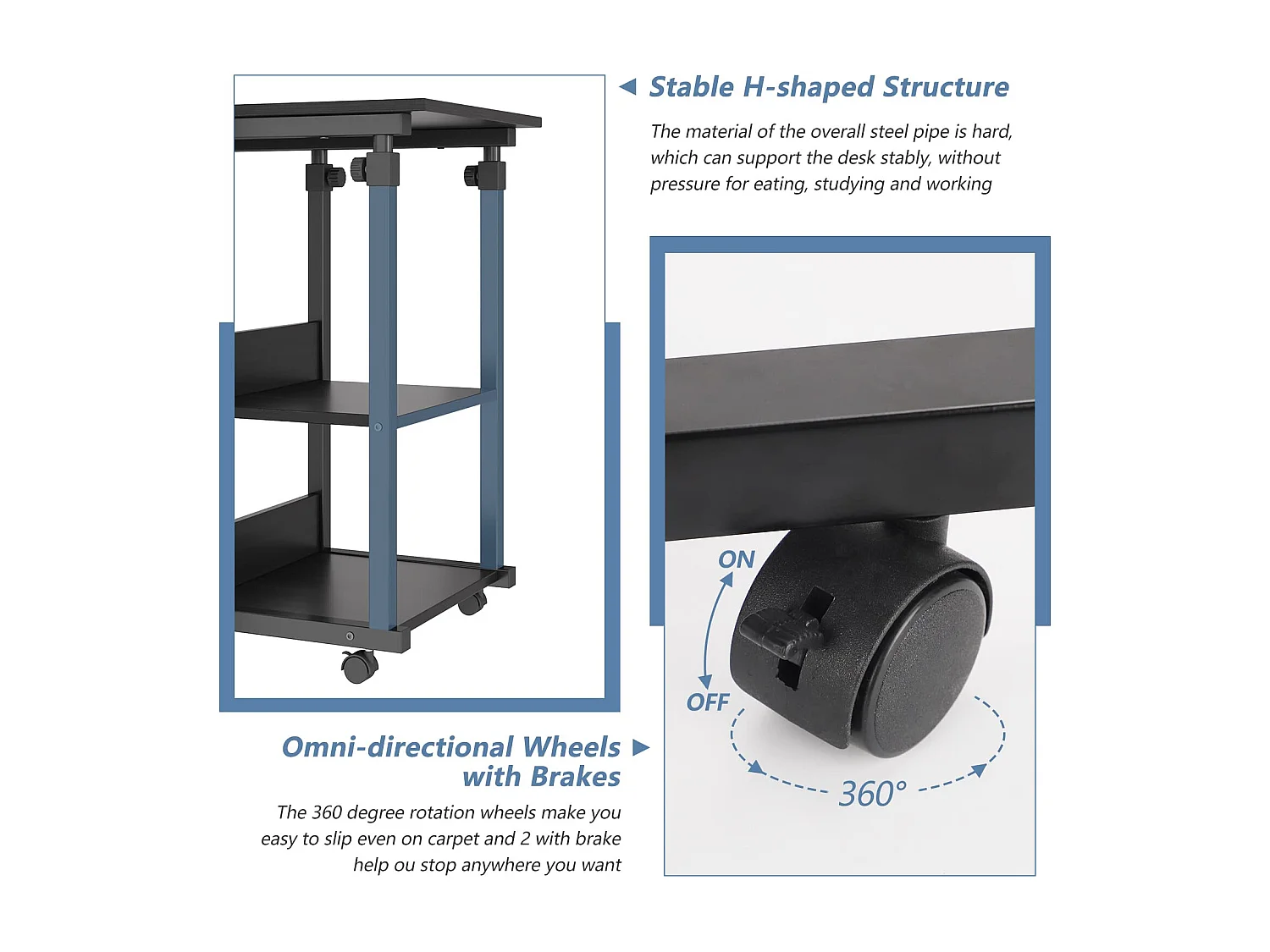 Stable H-shaped Structure

The material of the overall steel pipe is hard, which can support the desk stably, without pressure for eating, studying and working

ON

OFF

360°

Omni-directional Wheels with Brakes

The 360 degree rotation wheels make you easy to slip even on carpet and 2 with brake help ou stop anywhere you want