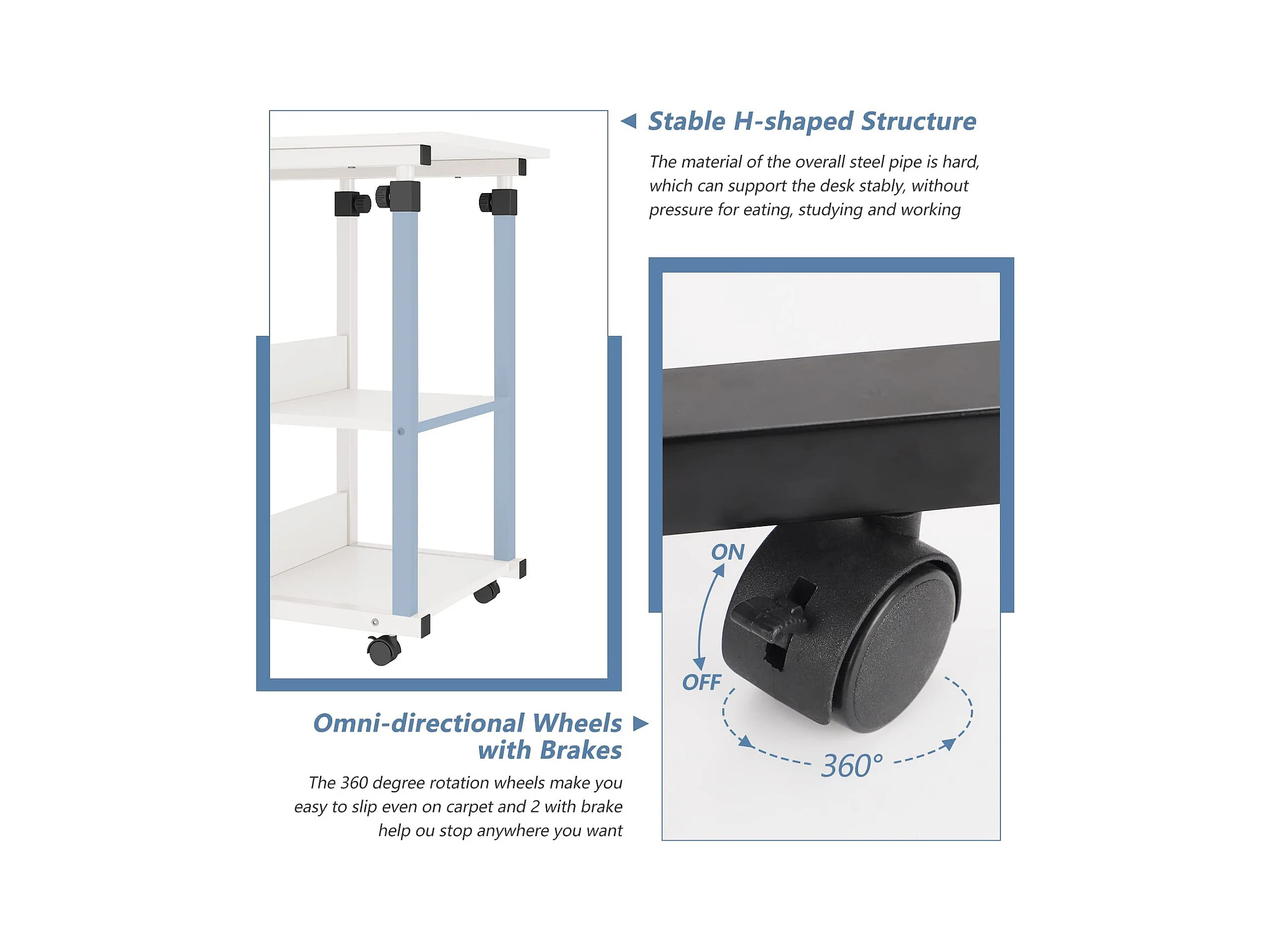 Stable H-shaped Structure

The material of the overall steel pipe is hard, which can support the desk stably, without pressure for eating, studying and working

ON

OFF

360°

Omni-directional Wheels with Brakes

The 360 degree rotation wheels make you easy to slip even on carpet and 2 with brake help ou stop anywhere you want