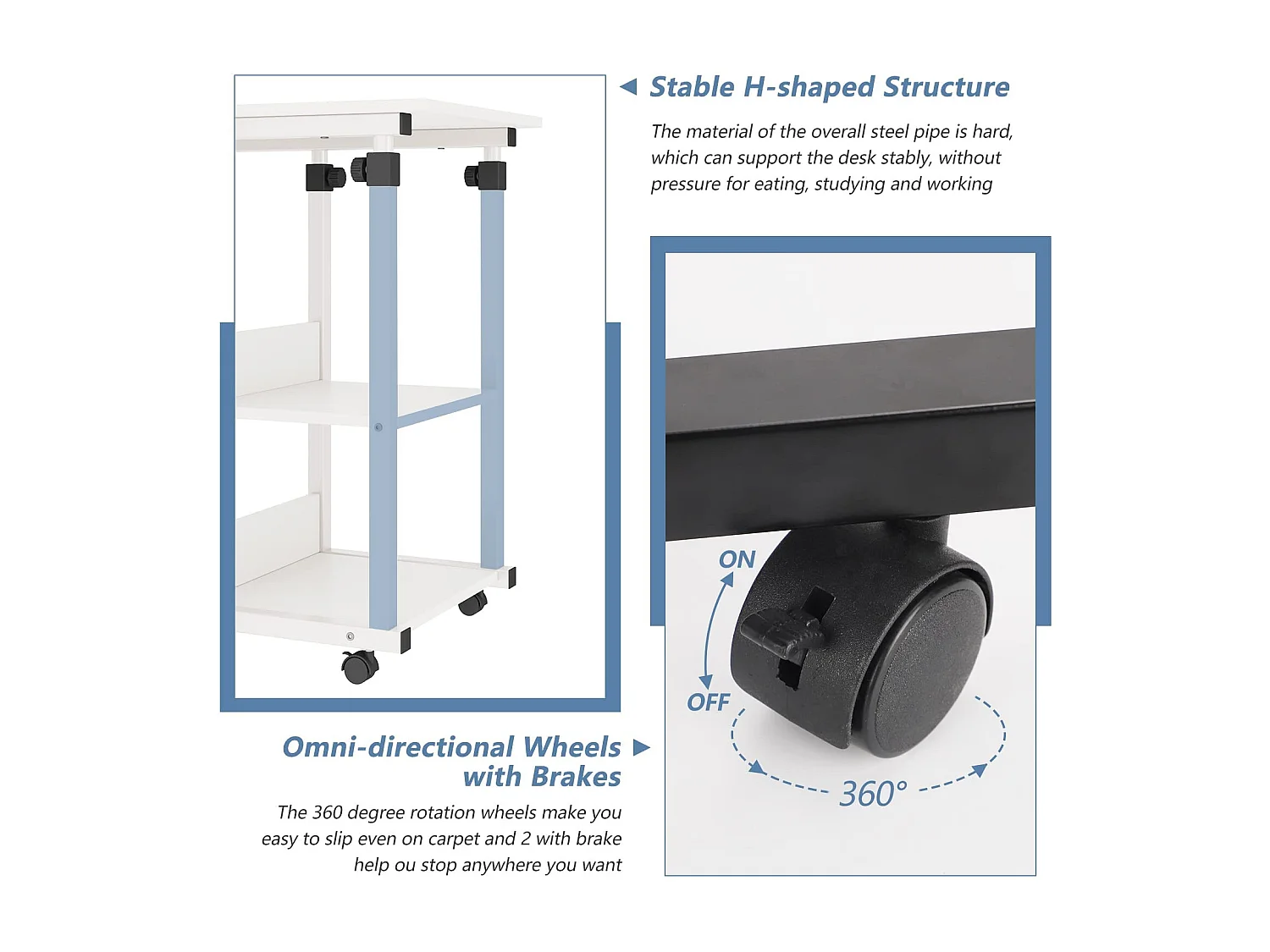 Stable H-shaped Structure

The material of the overall steel pipe is hard, which can support the desk stably, without pressure for eating, studying and working

ON

OFF

360°

Omni-directional Wheels with Brakes

The 360 degree rotation wheels make you easy to slip even on carpet and 2 with brake help ou stop anywhere you want