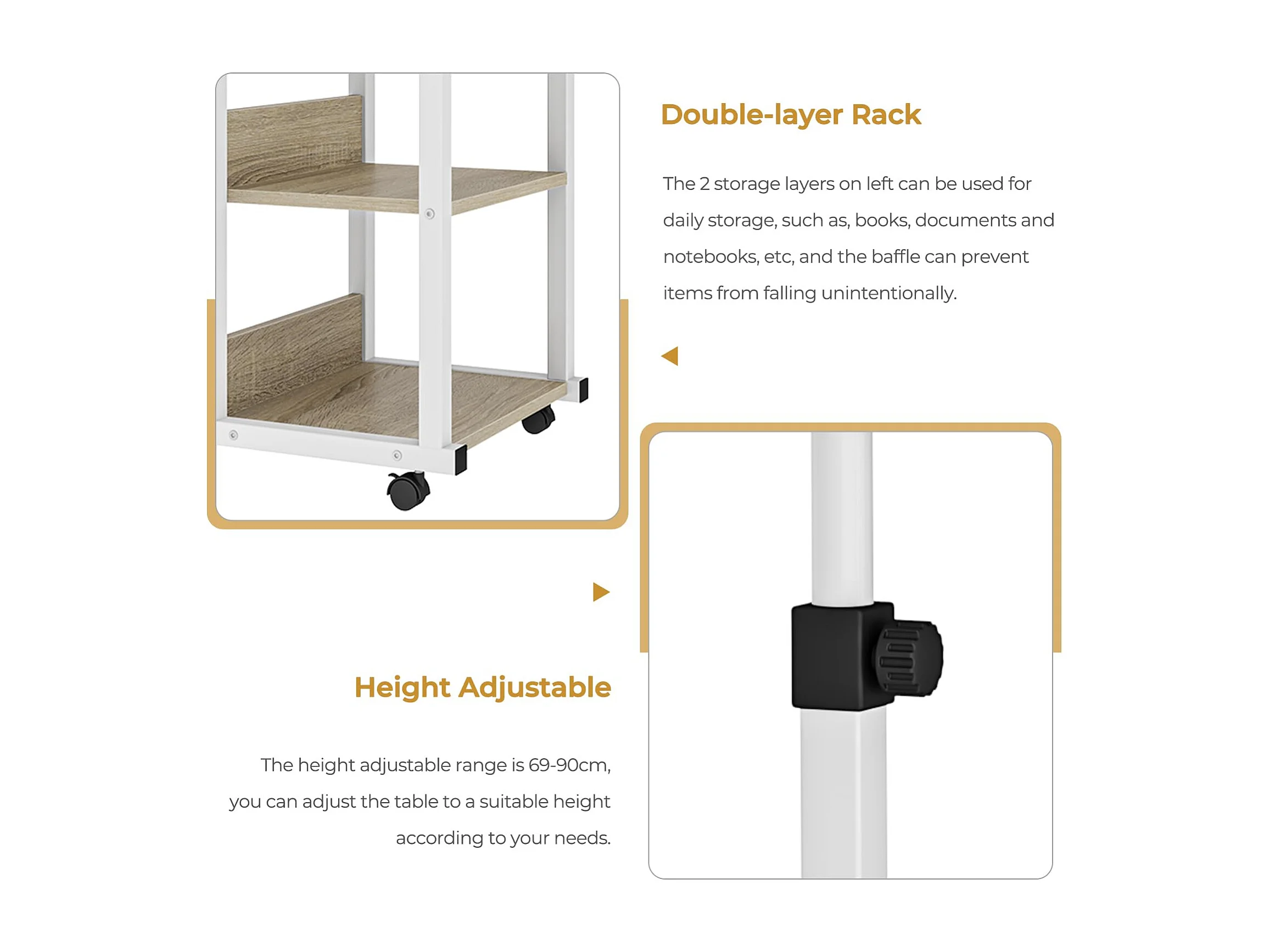 Double-layer Rack

The 2 storage layers on left can be used for daily storage, such as, books, documents and notebooks, etc, and the baffle can prevent items from falling unintentionally.

Height Adjustable

The height adjustable range is 69-90cm, you can adjust the table to a suitable height according to your needs.