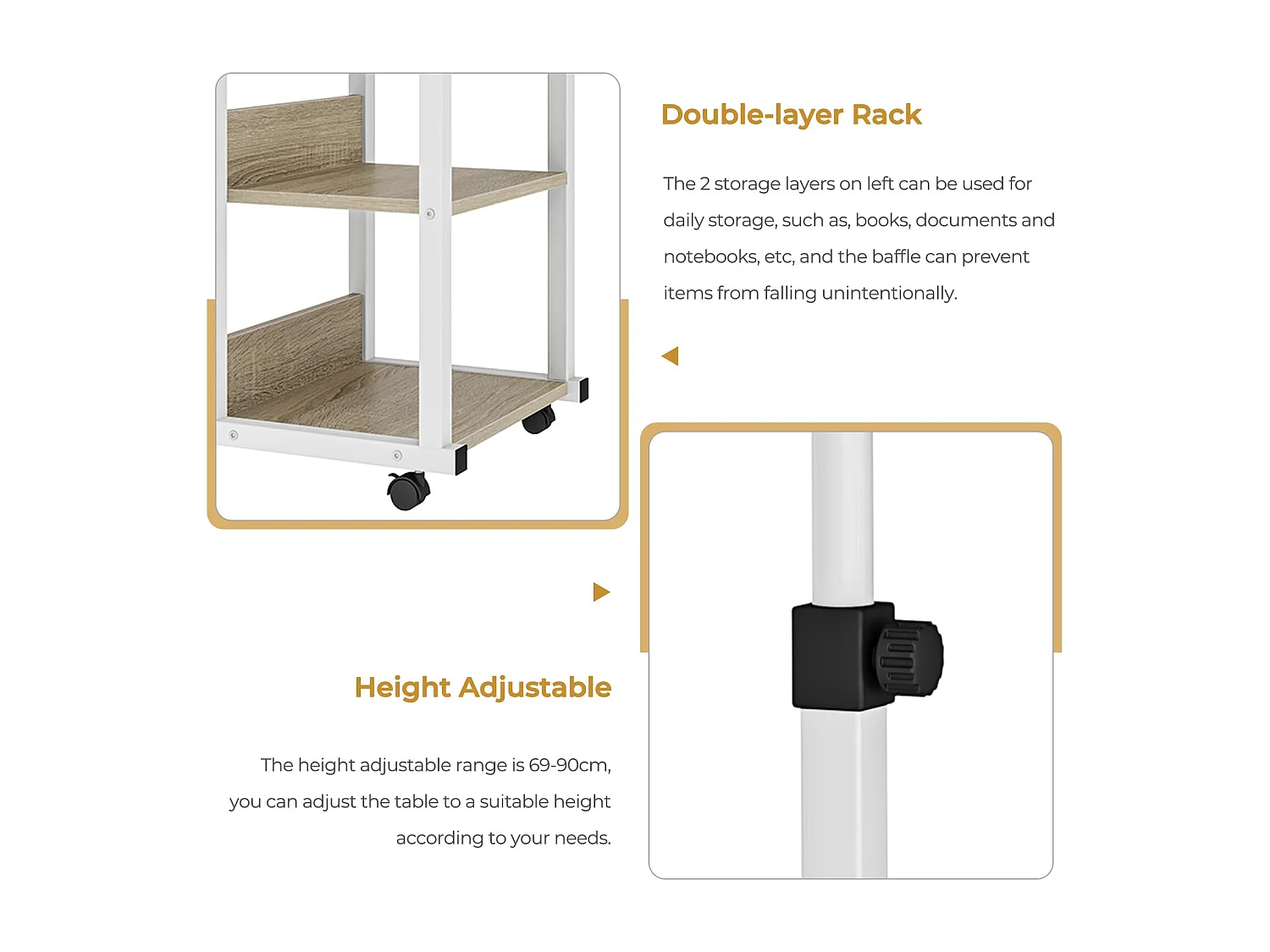 Double-layer Rack

The 2 storage layers on left can be used for daily storage, such as, books, documents and notebooks, etc, and the baffle can prevent items from falling unintentionally.

Height Adjustable

The height adjustable range is 69-90cm, you can adjust the table to a suitable height according to your needs.