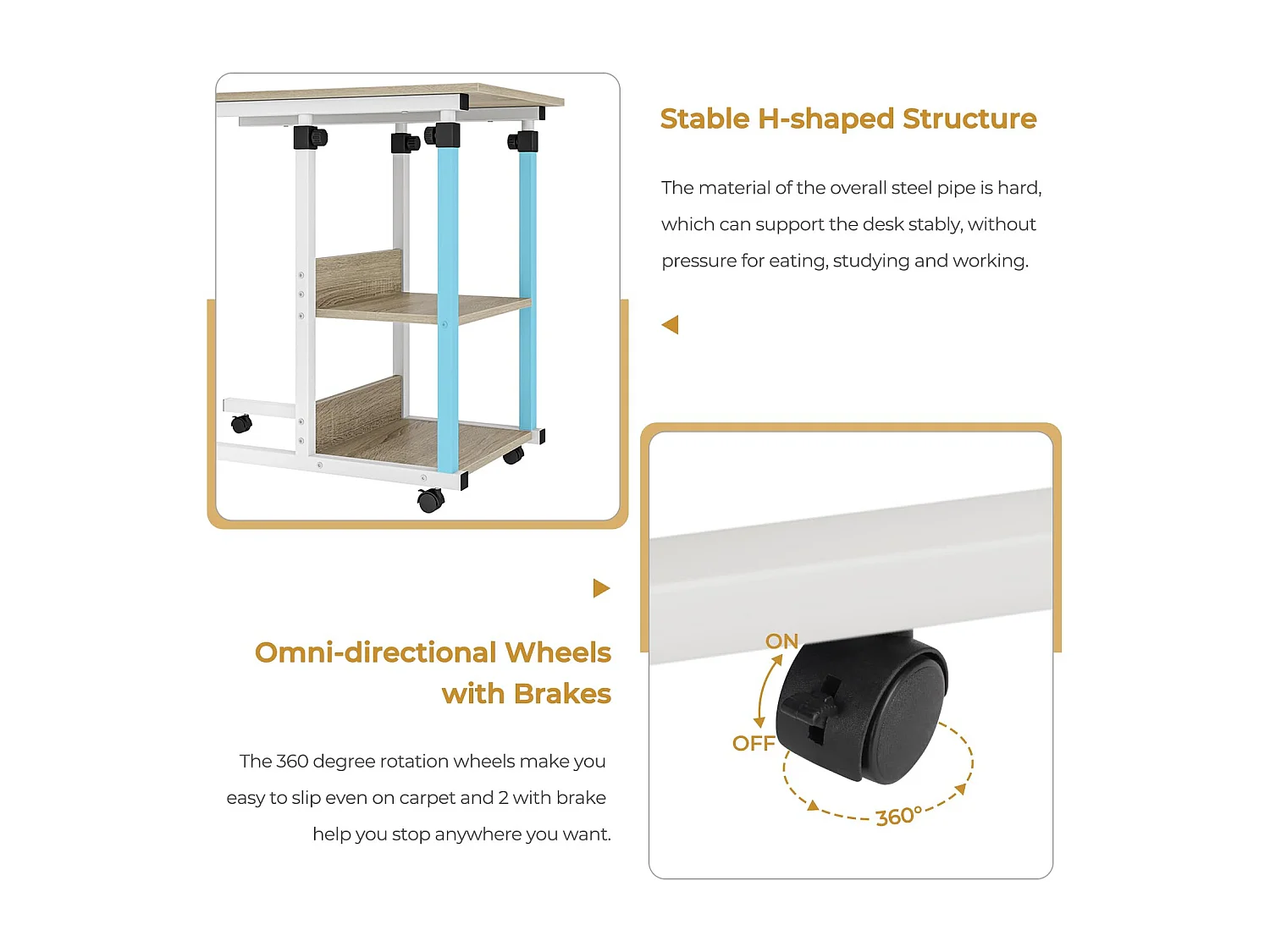 Stable H-shaped Structure

The material of the overall steel pipe is hard, which can support the desk stably, without pressure for eating, studying and working.

Omni-directional Wheels with Brakes

The 360 degree rotation wheels make you easy to slip even on carpet and 2 with brake help you stop anywhere you want.

ON

OFF

360°