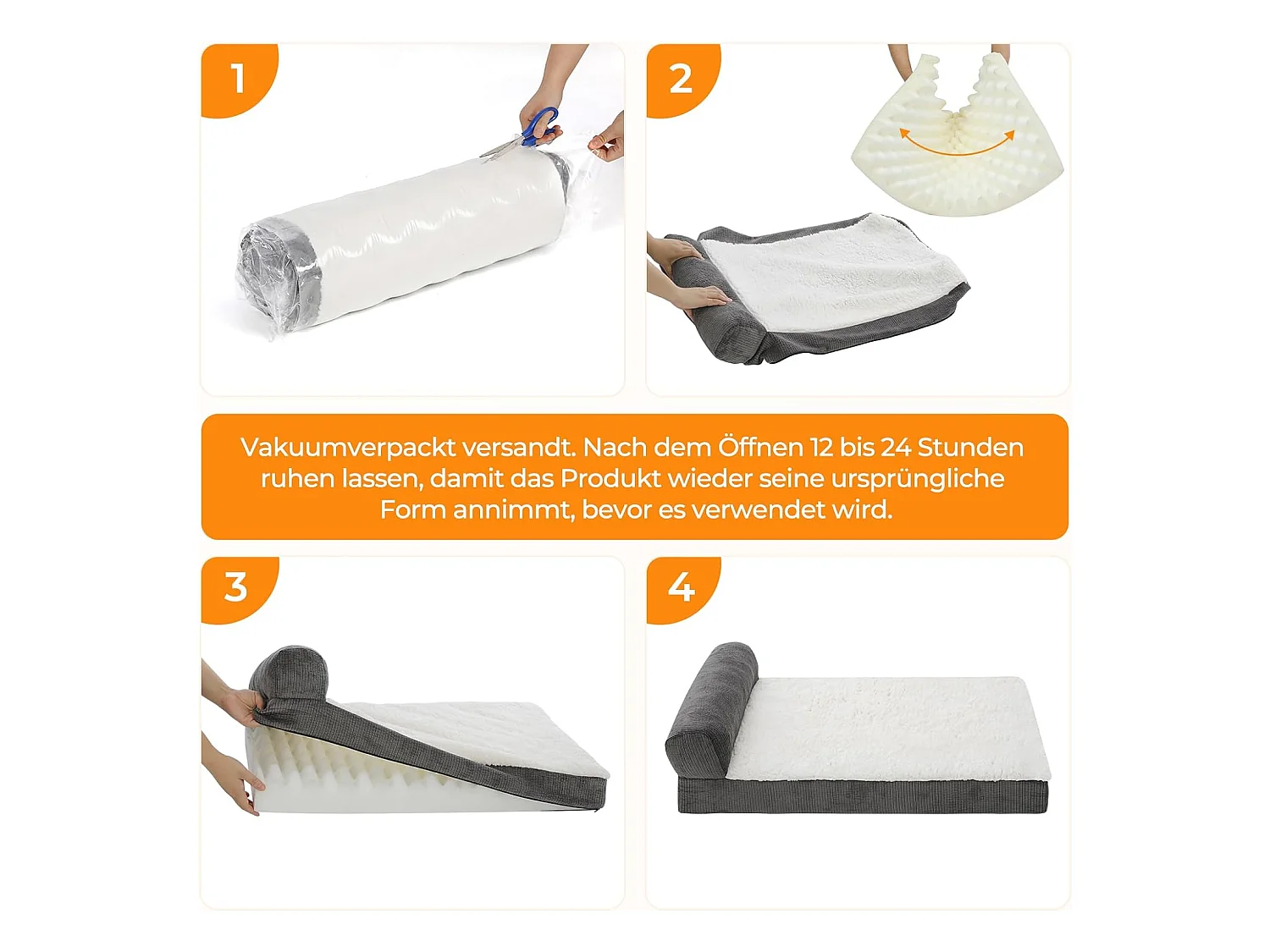 1

2

Vakuumverpackt versandt. Nach dem Öffnen 12 bis 24 Stunden ruhen lassen, damit das Produkt wieder seine ursprüngliche Form annimmt, bevor es verwendet wird.

3

4