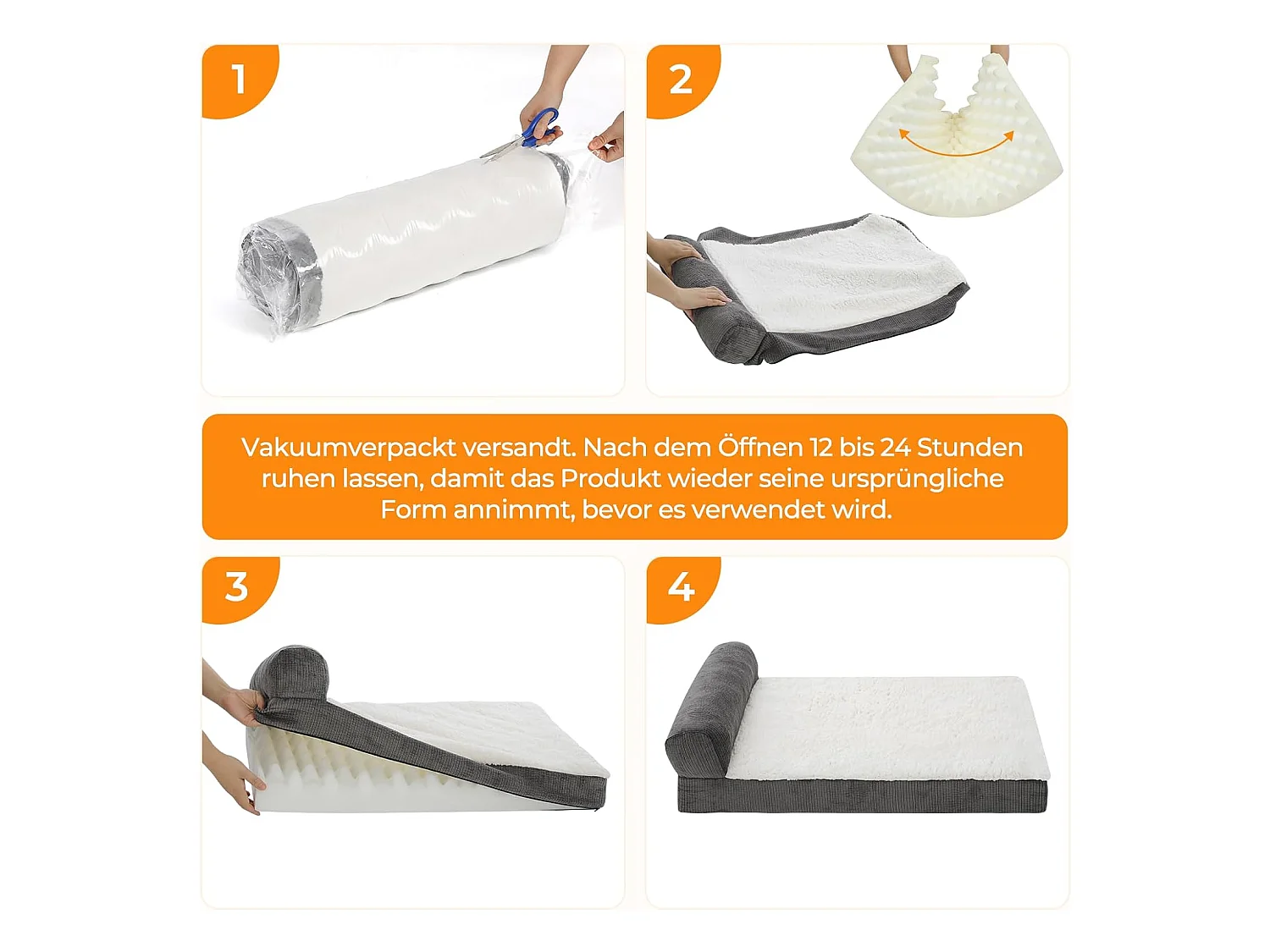 1

2

Vakuumverpackt versandt. Nach dem Öffnen 12 bis 24 Stunden ruhen lassen, damit das Produkt wieder seine ursprüngliche Form annimmt, bevor es verwendet wird.

3

4