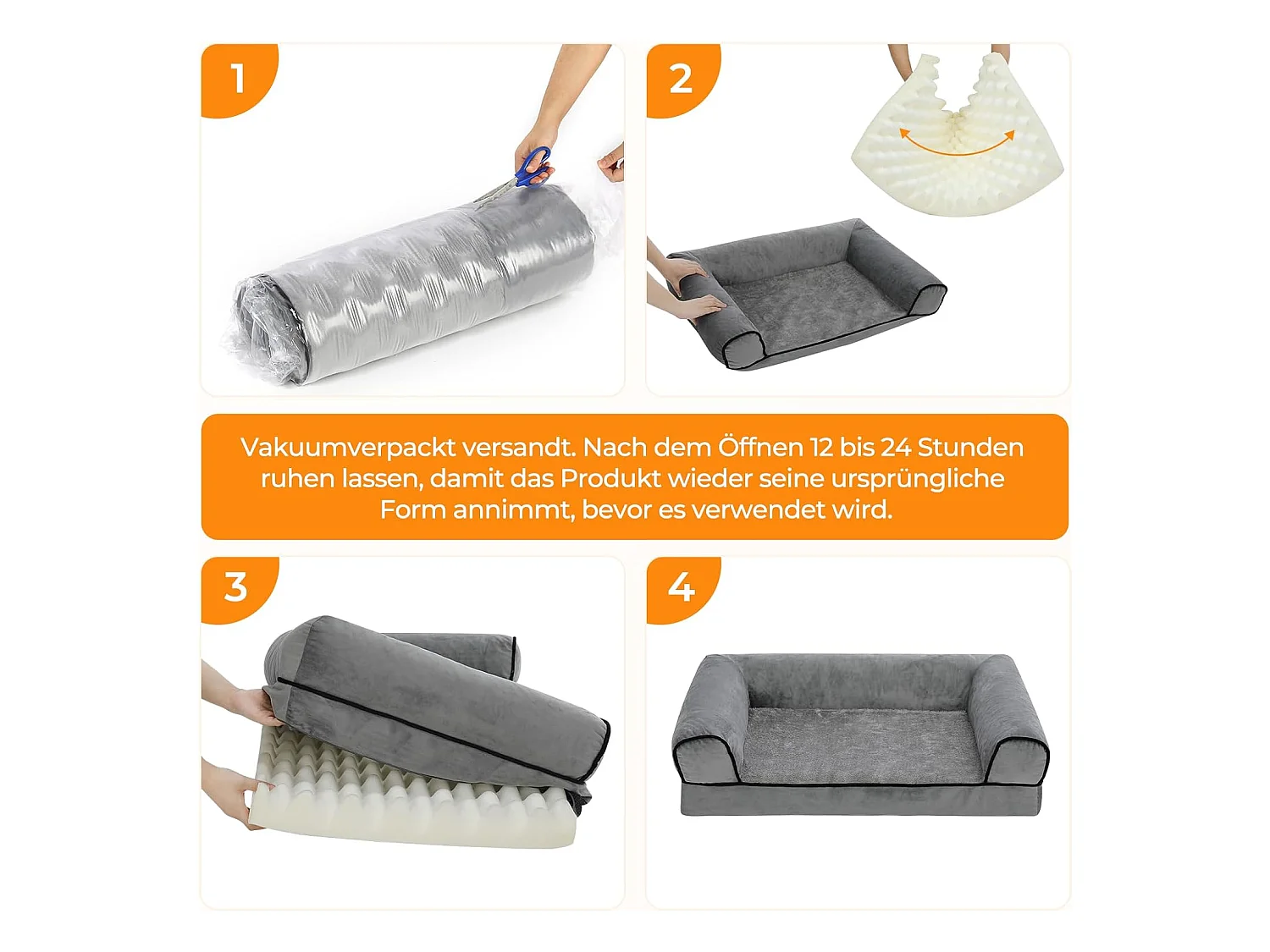 1

2

Vakuumverpackt versandt. Nach dem Öffnen 12 bis 24 Stunden ruhen lassen, damit das Produkt wieder seine ursprüngliche Form annimmt, bevor es verwendet wird.

3

4