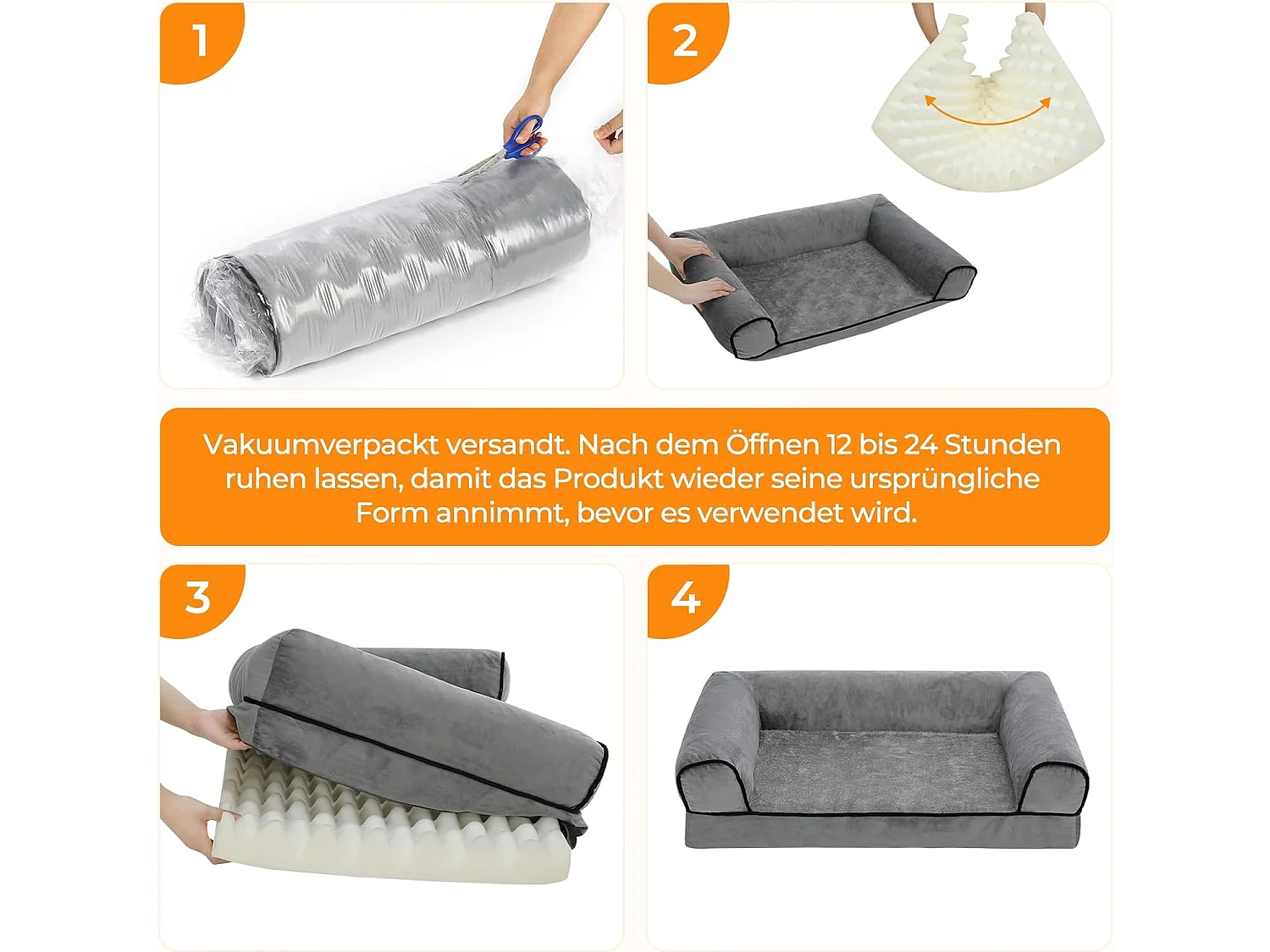 1

2

Vakuumverpackt versandt. Nach dem Öffnen 12 bis 24 Stunden ruhen lassen, damit das Produkt wieder seine ursprüngliche Form annimmt, bevor es verwendet wird.

3

4