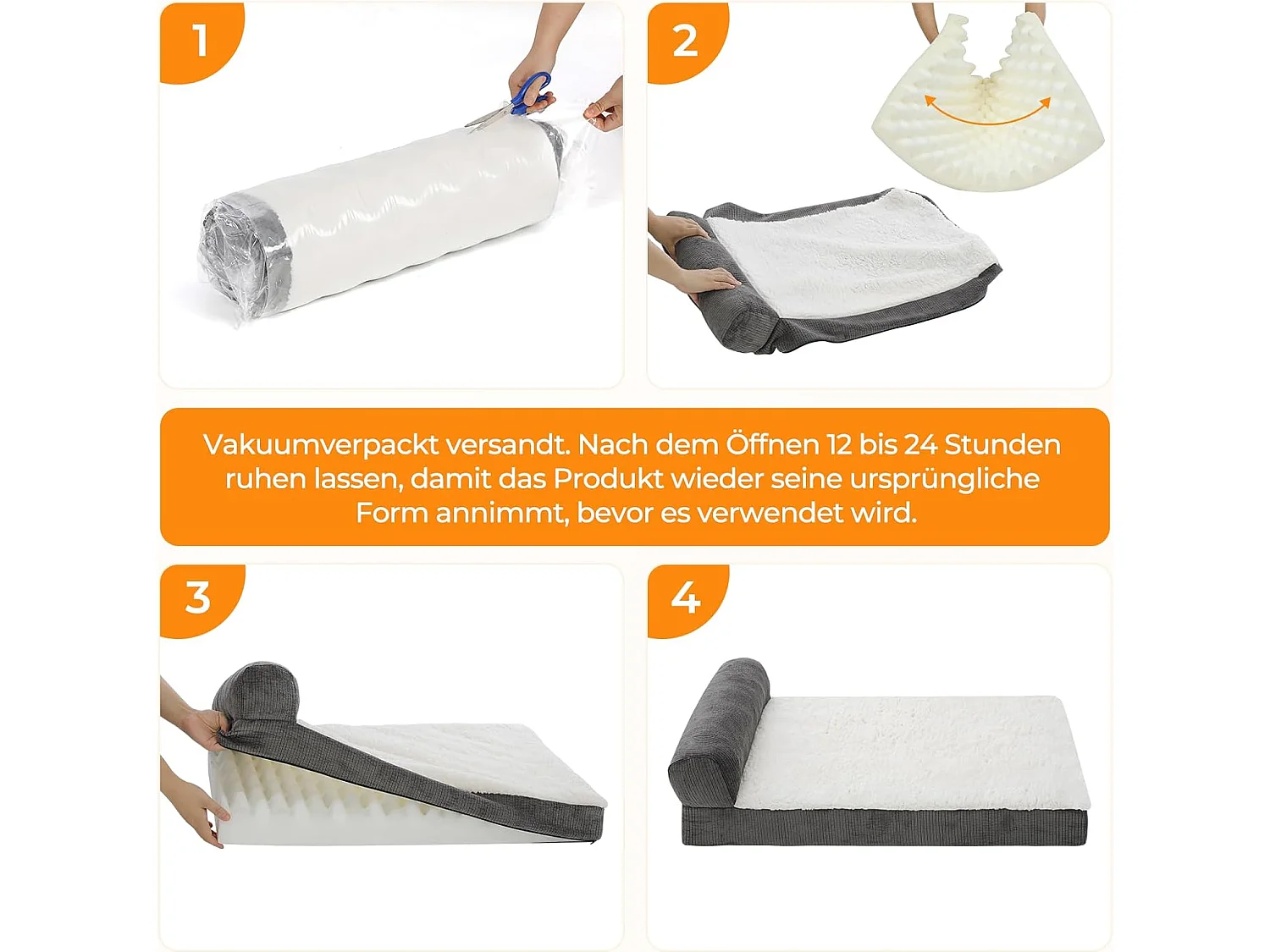 1

2

Vakuumverpackt versandt. Nach dem Öffnen 12 bis 24 Stunden ruhen lassen, damit das Produkt wieder seine ursprüngliche Form annimmt, bevor es verwendet wird.

3

4