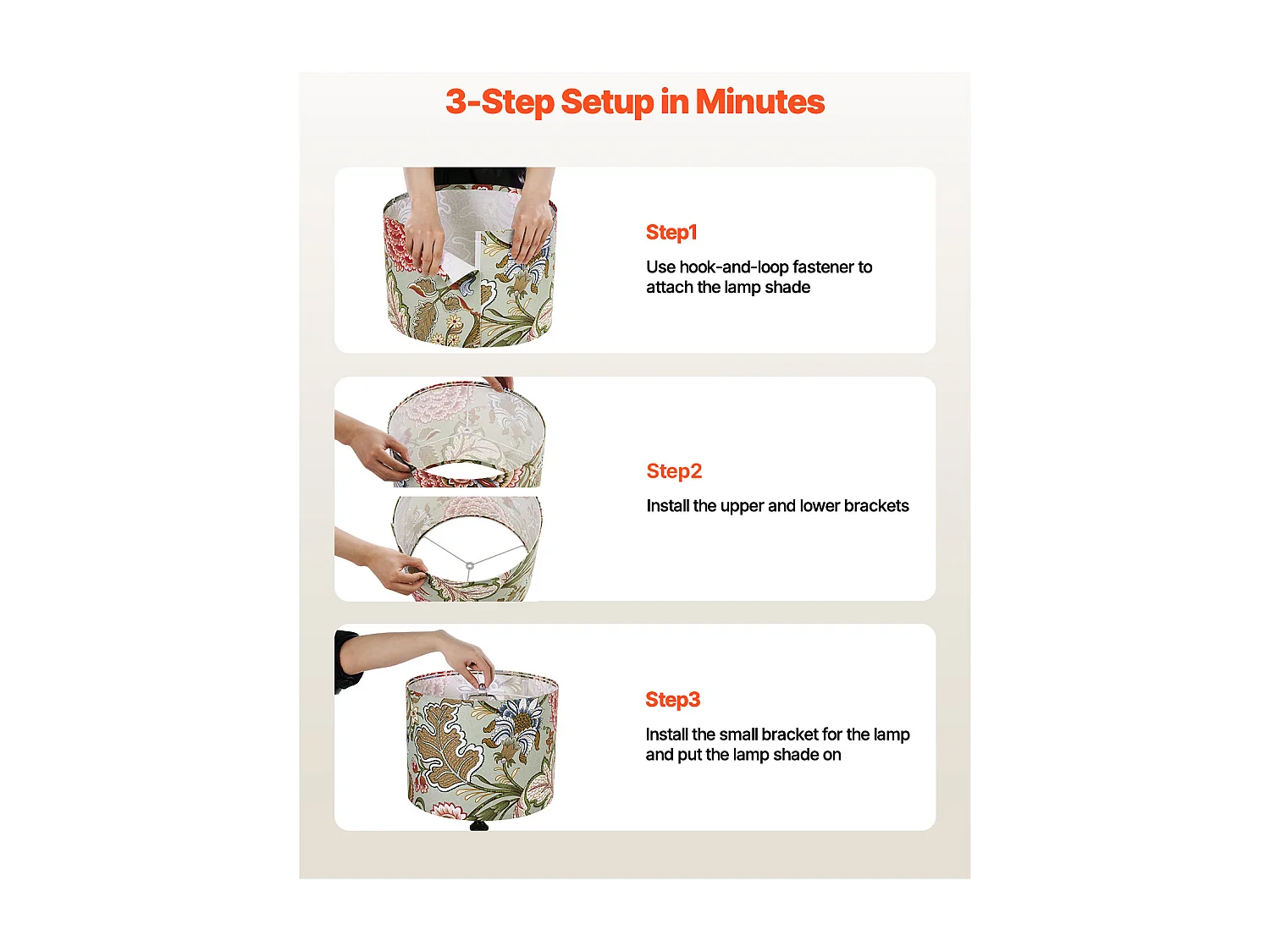 3-Step Setup in Minutes

Step1

Use hook-and-loop fastener to attach the lamp shade

Step2

Install the upper and lower brackets

Step3

Install the small bracket for the lamp and put the lamp shade on