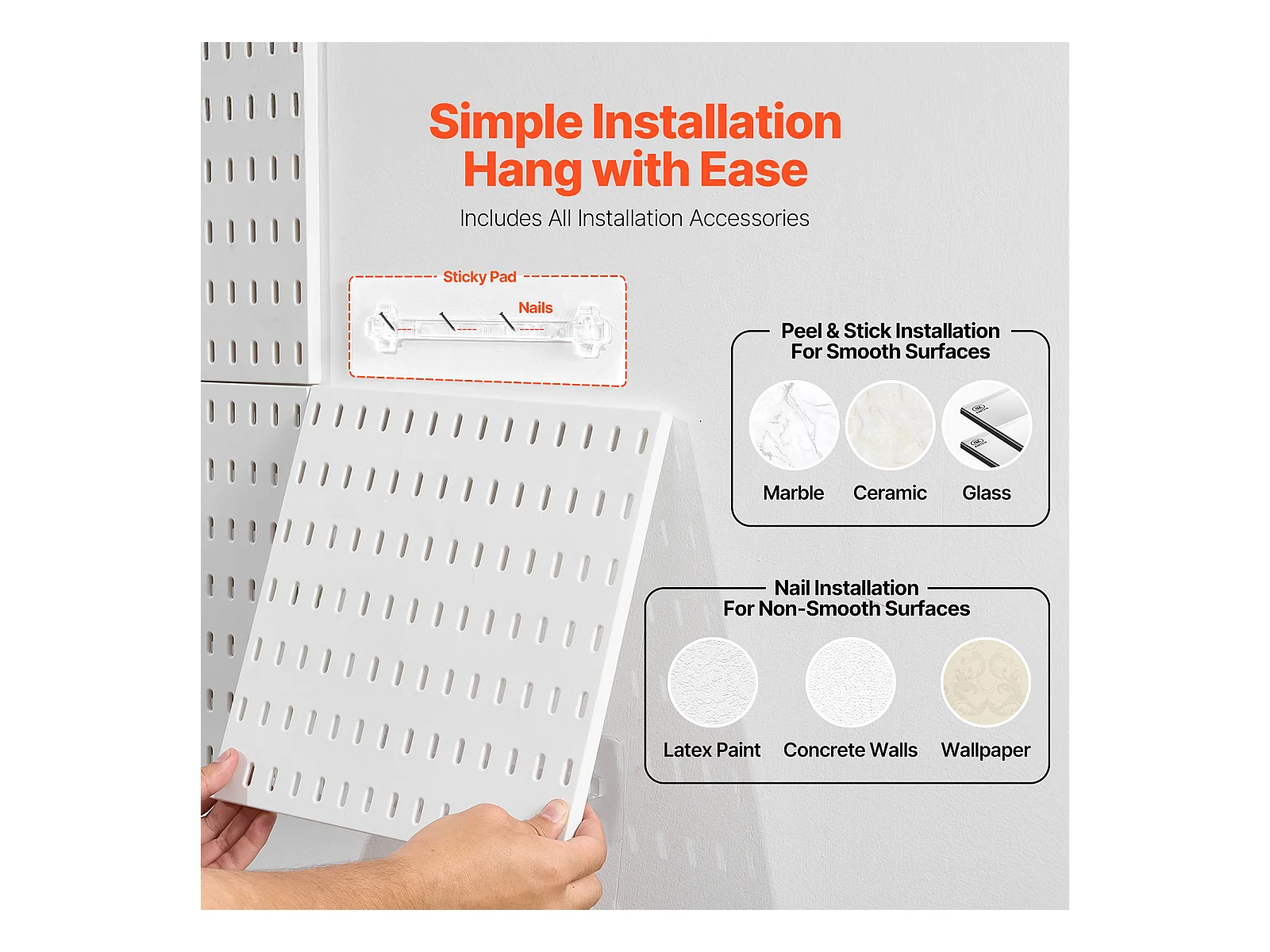 Simple Installation
Hang with Ease

Includes All Installation Accessories

Sticky Pad

Nails

Peel & Stick Installation
For Smooth Surfaces

Marble Ceramic Glass

Nail Installation
For Non-Smooth Surfaces

Latex Paint Concrete Walls Wallpaper