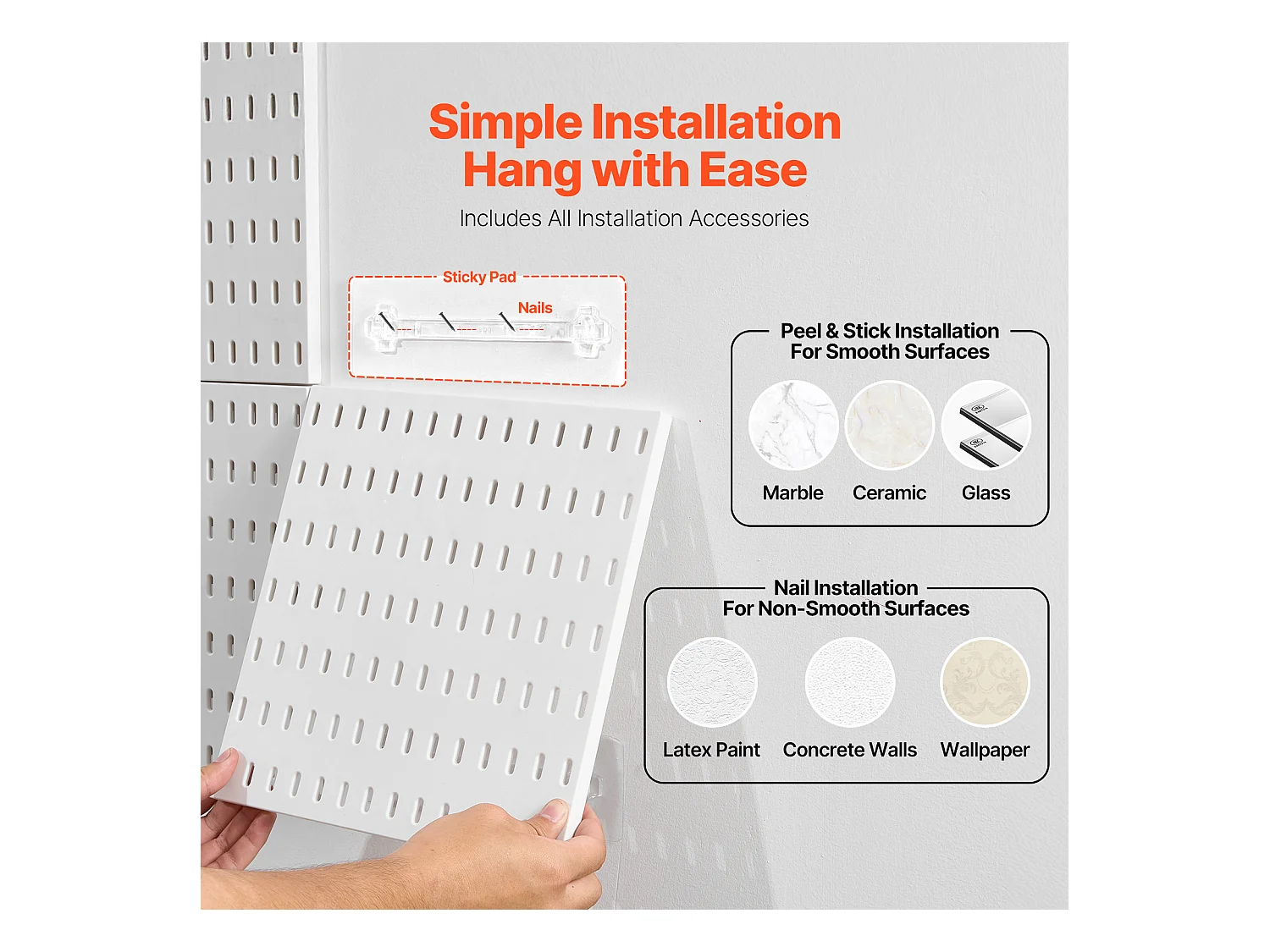 Simple Installation
Hang with Ease

Includes All Installation Accessories

Sticky Pad

Nails

Peel & Stick Installation
For Smooth Surfaces

Marble Ceramic Glass

Nail Installation
For Non-Smooth Surfaces

Latex Paint Concrete Walls Wallpaper