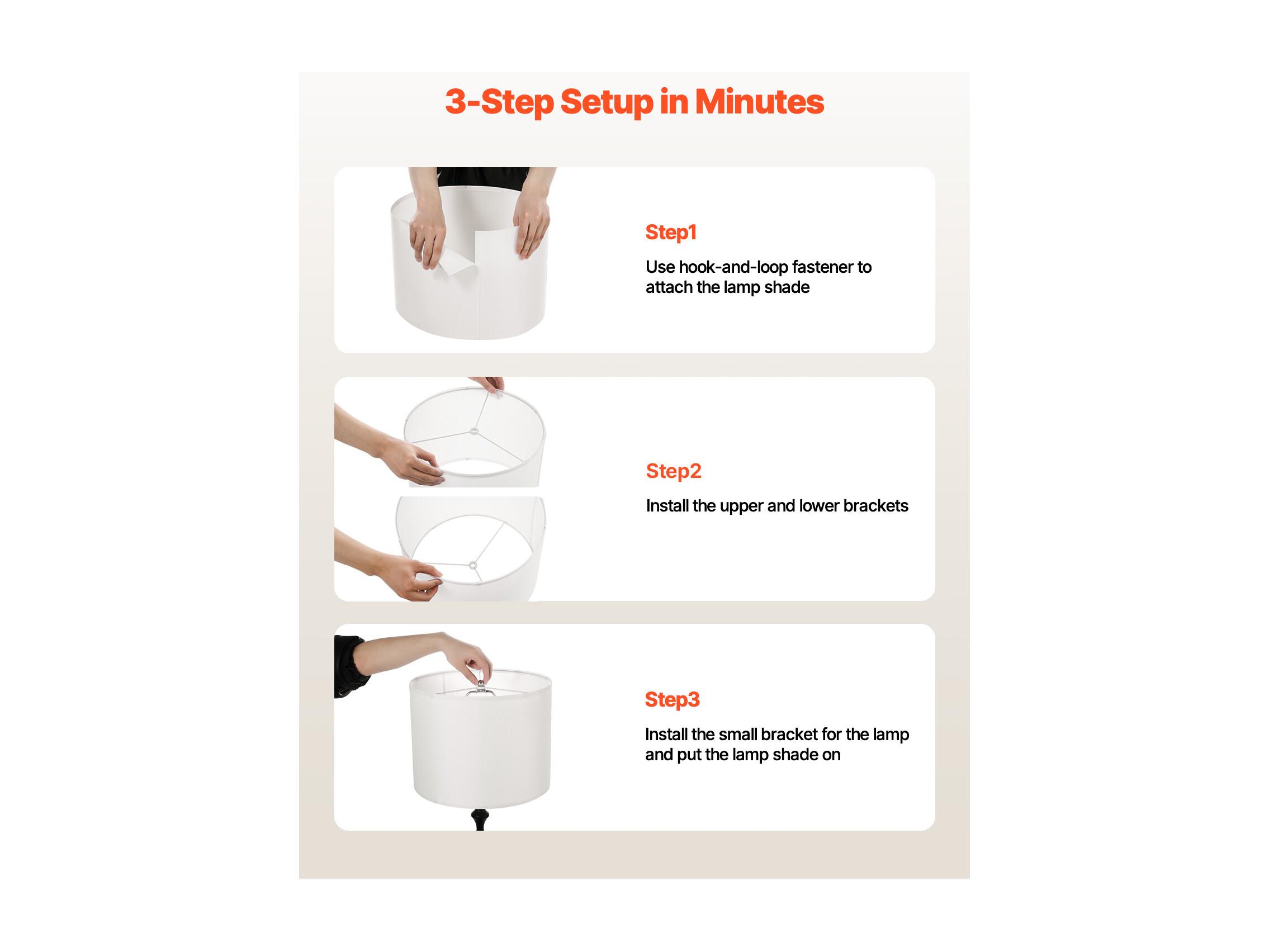 3-Step Setup in Minutes

Step1

Use hook-and-loop fastener to attach the lamp shade

Step2

Install the upper and lower brackets

Step3

Install the small bracket for the lamp and put the lamp shade on