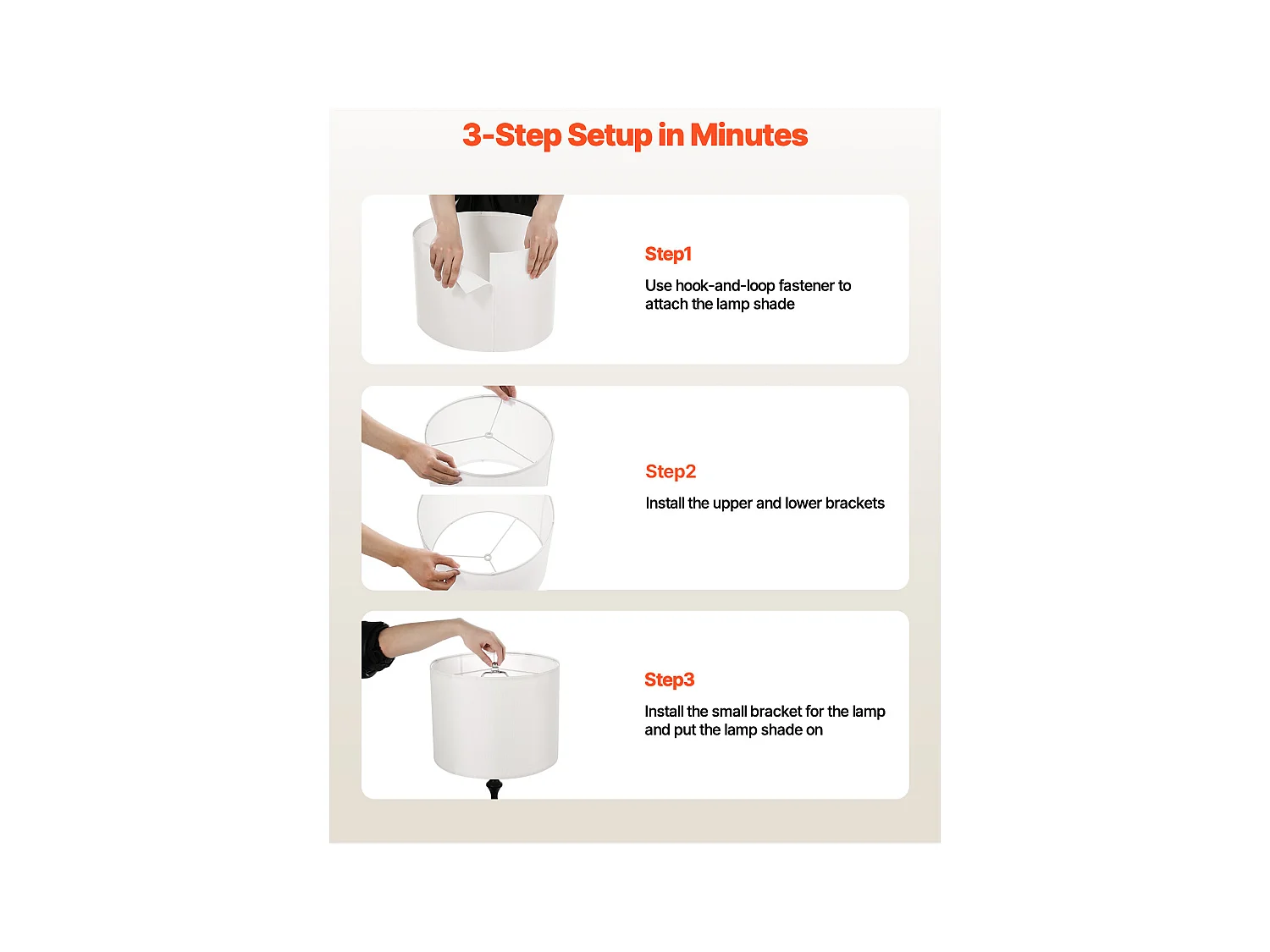 3-Step Setup in Minutes

Step1

Use hook-and-loop fastener to attach the lamp shade

Step2

Install the upper and lower brackets

Step3

Install the small bracket for the lamp and put the lamp shade on