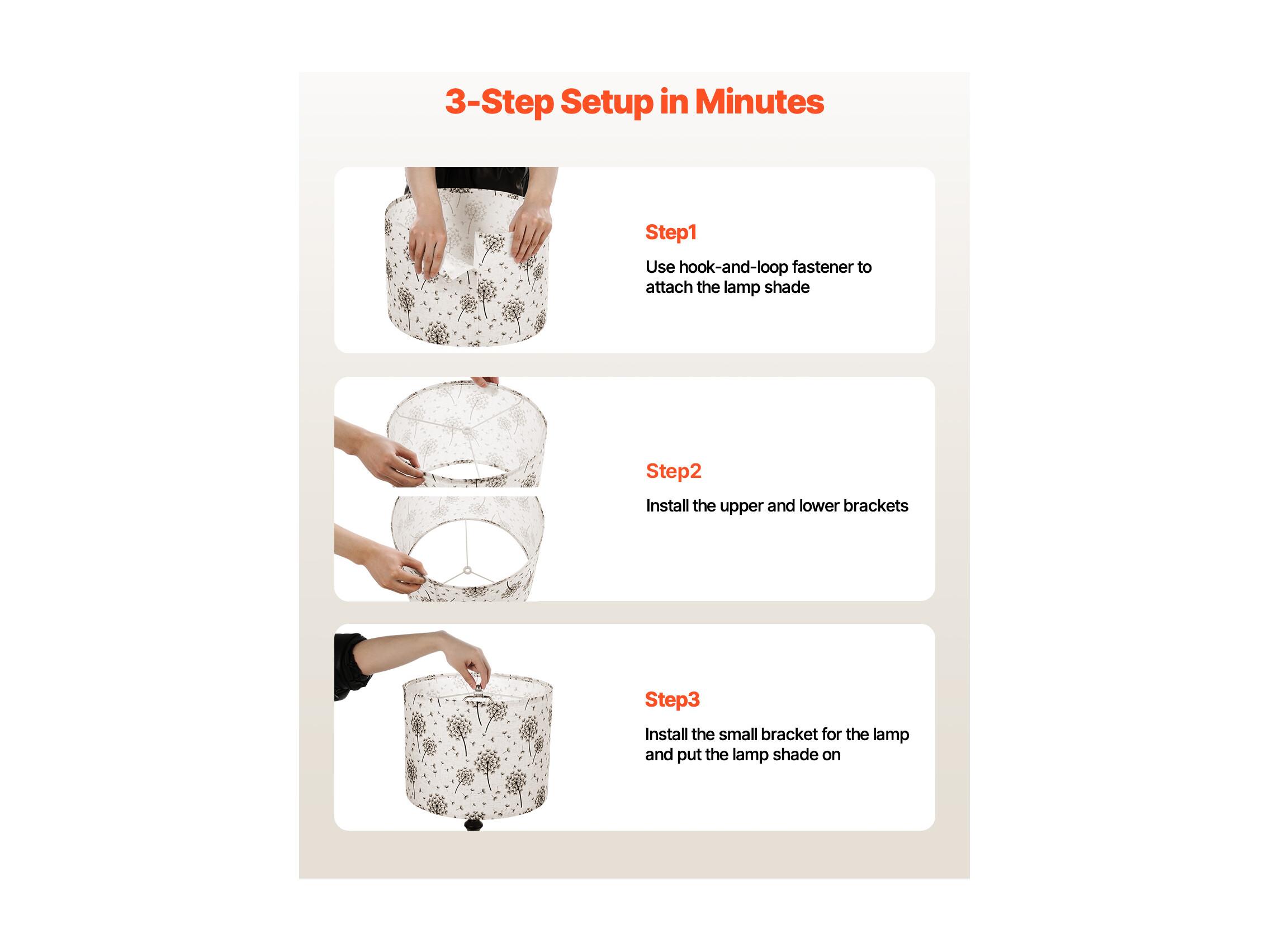 3-Step Setup in Minutes

Step1

Use hook-and-loop fastener to attach the lamp shade

Step2

Install the upper and lower brackets

Step3

Install the small bracket for the lamp and put the lamp shade on