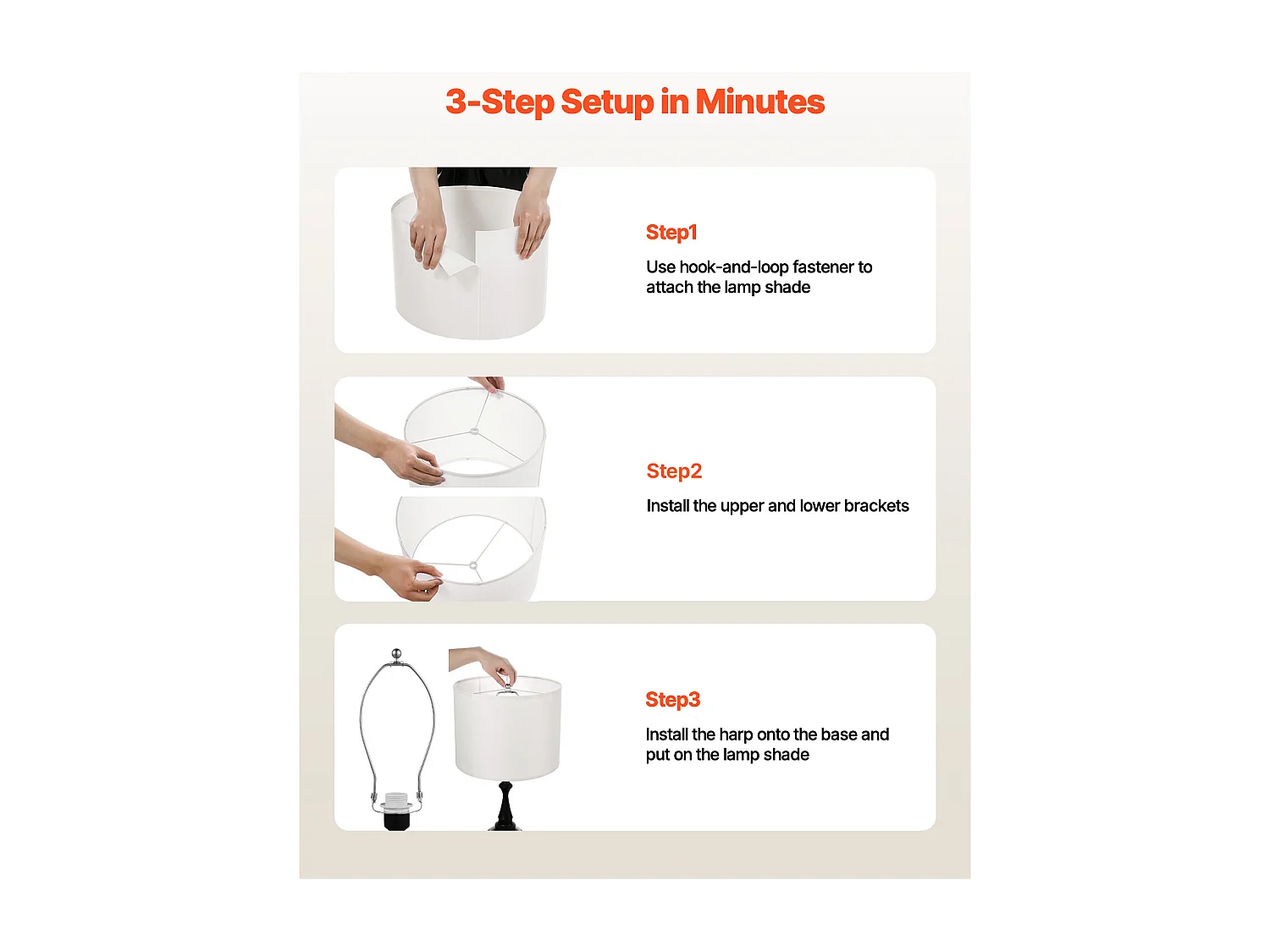 3-Step Setup in Minutes

Step1

Use hook-and-loop fastener to attach the lamp shade

Step2

Install the upper and lower brackets

Step3

Install the harp onto the base and put on the lamp shade