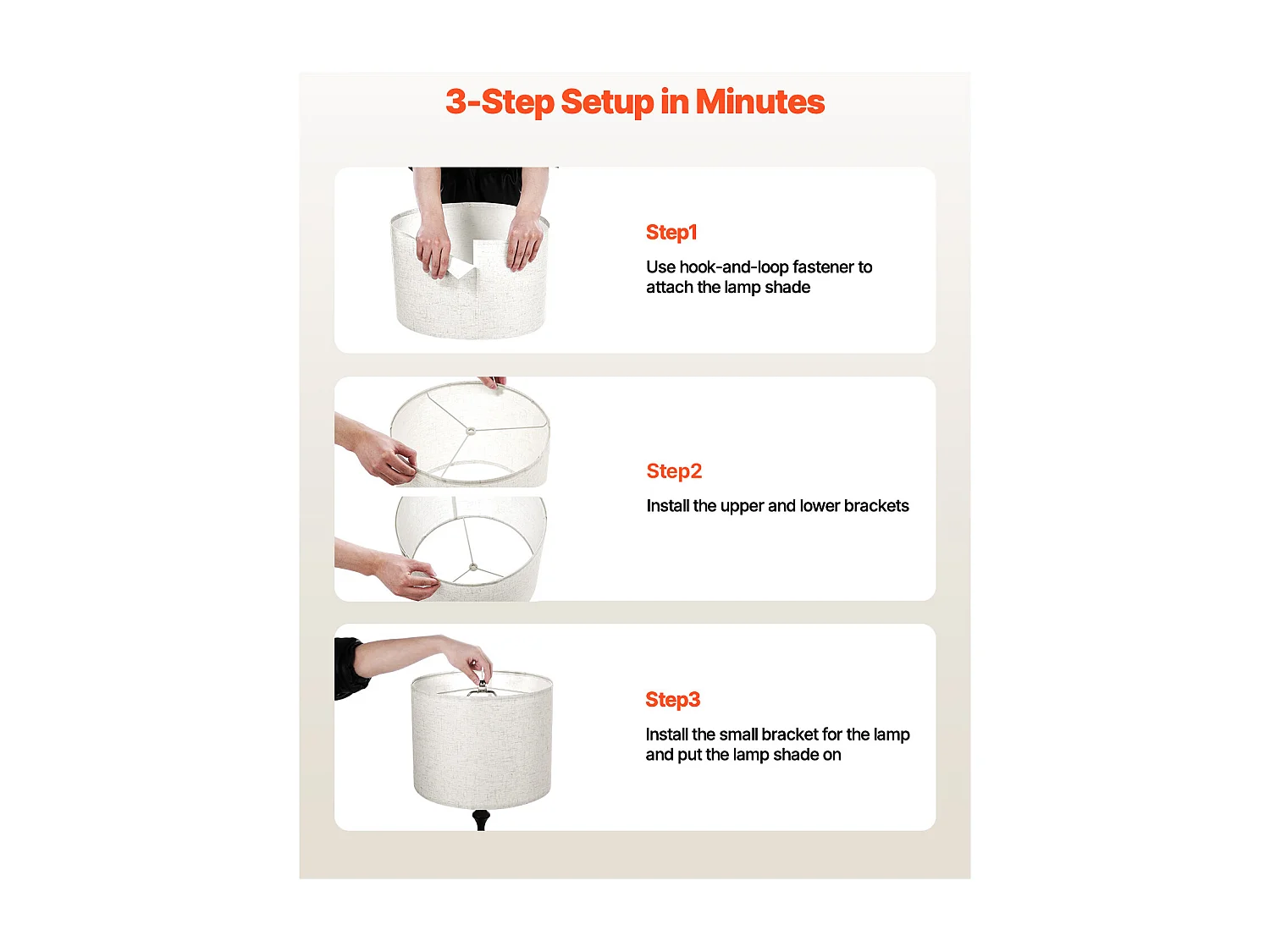 3-Step Setup in Minutes

Step1

Use hook-and-loop fastener to attach the lamp shade

Step2

Install the upper and lower brackets

Step3

Install the small bracket for the lamp and put the lamp shade on