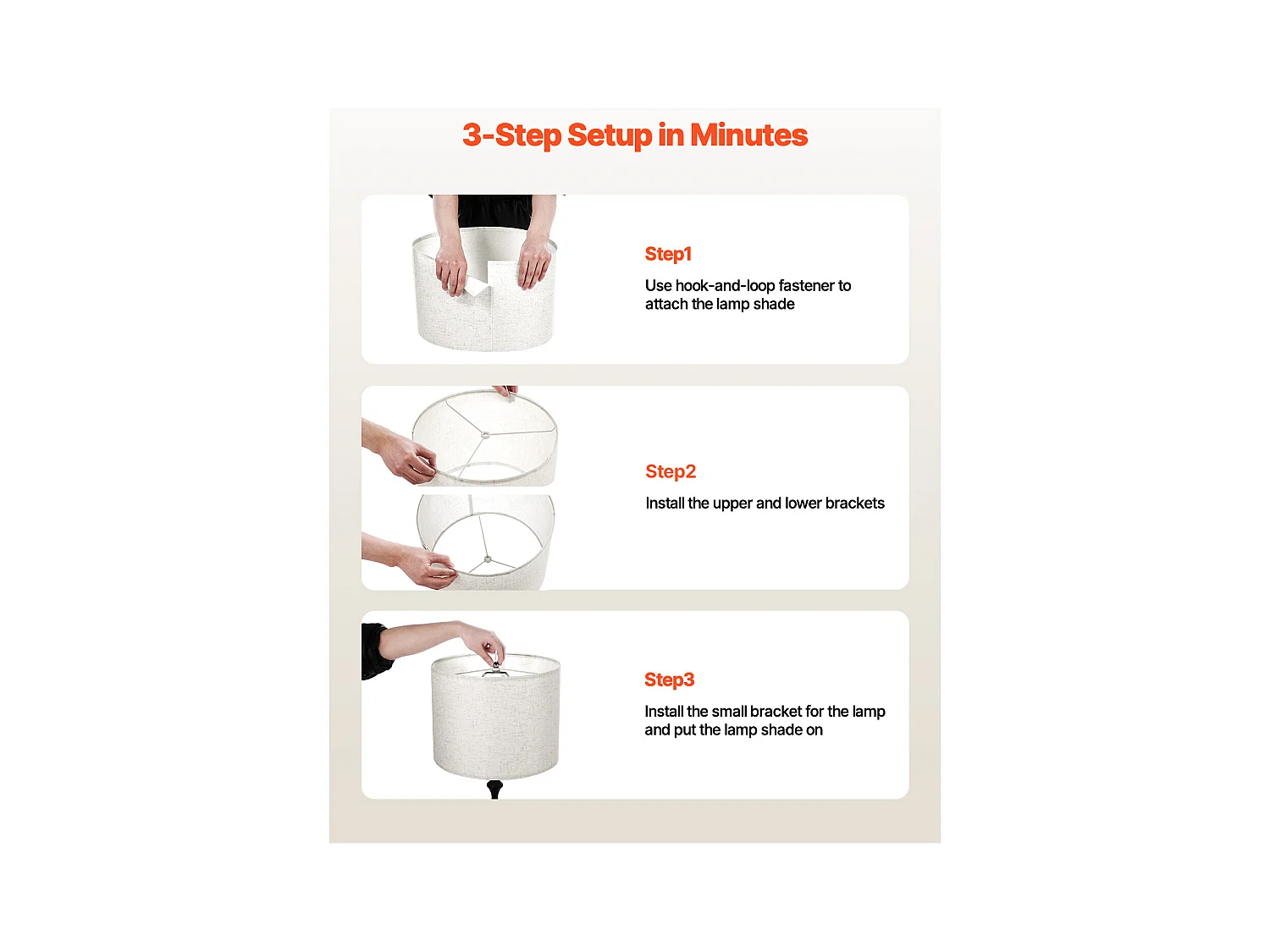 3-Step Setup in Minutes

Step1

Use hook-and-loop fastener to attach the lamp shade

Step2

Install the upper and lower brackets

Step3

Install the small bracket for the lamp and put the lamp shade on