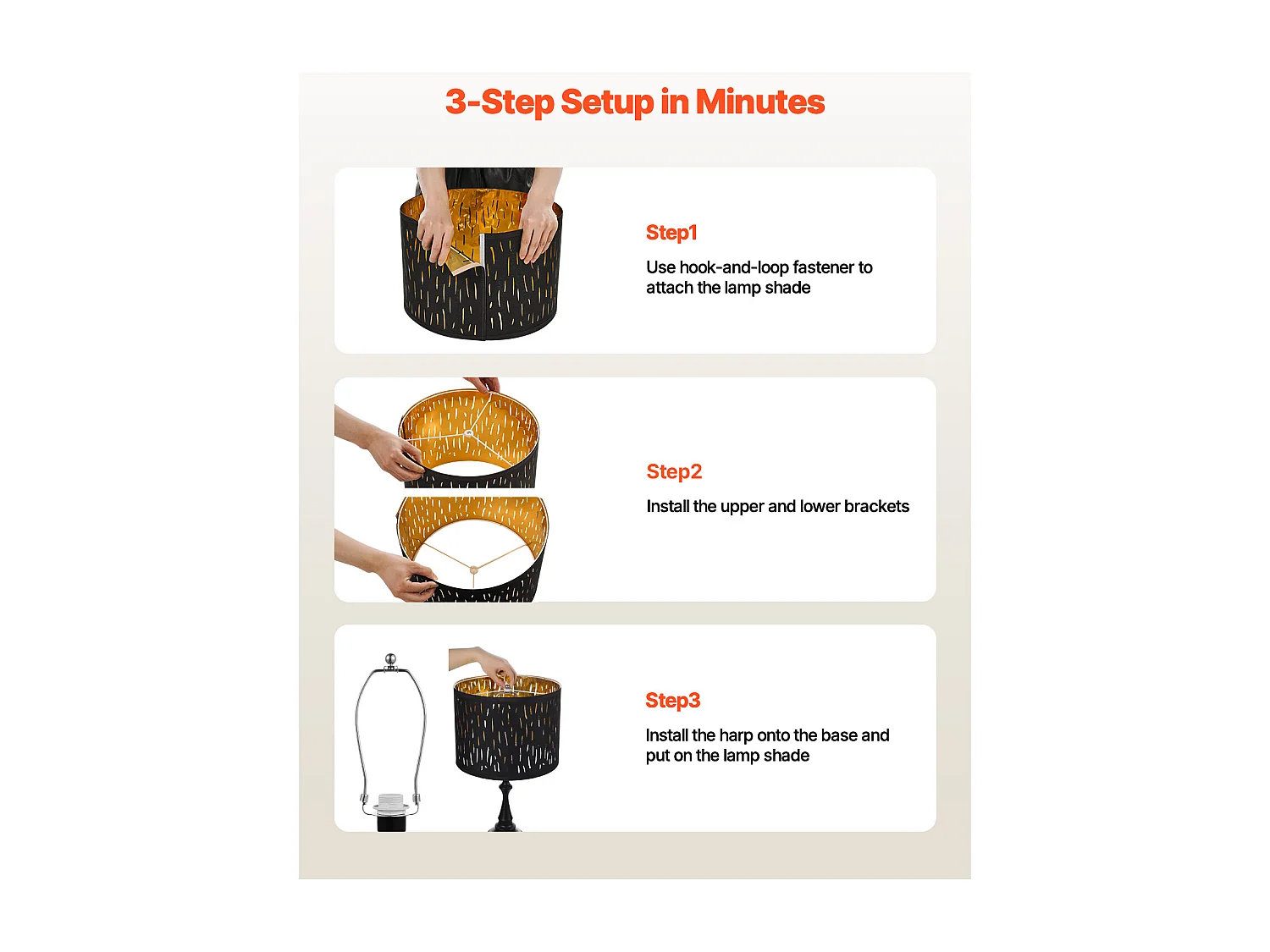 3-Step Setup in Minutes

Step1

Use hook-and-loop fastener to attach the lamp shade

Step2

Install the upper and lower brackets

Step3

Install the harp onto the base and put on the lamp shade