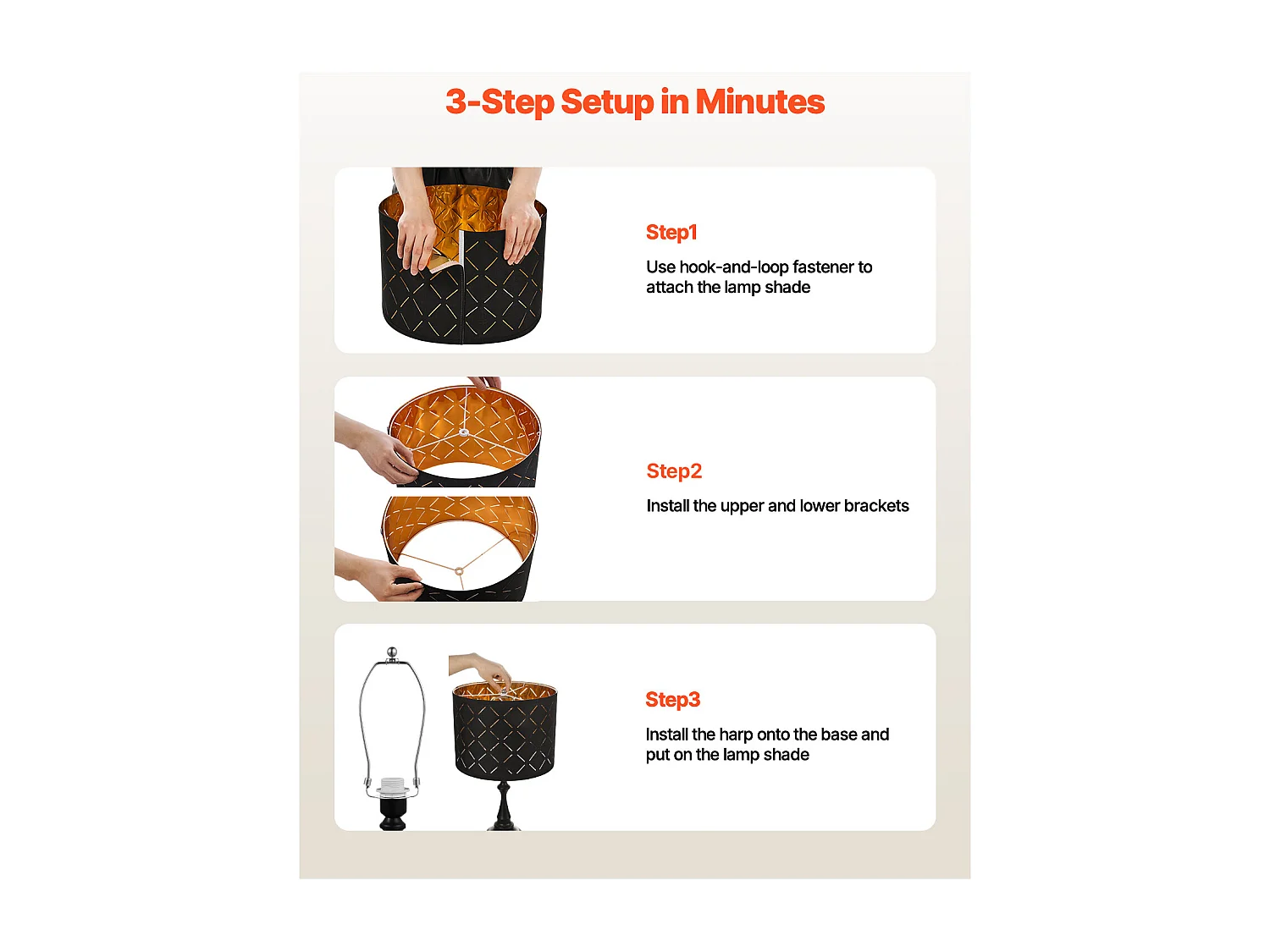 3-Step Setup in Minutes

Step1

Use hook-and-loop fastener to attach the lamp shade

Step2

Install the upper and lower brackets

Step3

Install the harp onto the base and put on the lamp shade