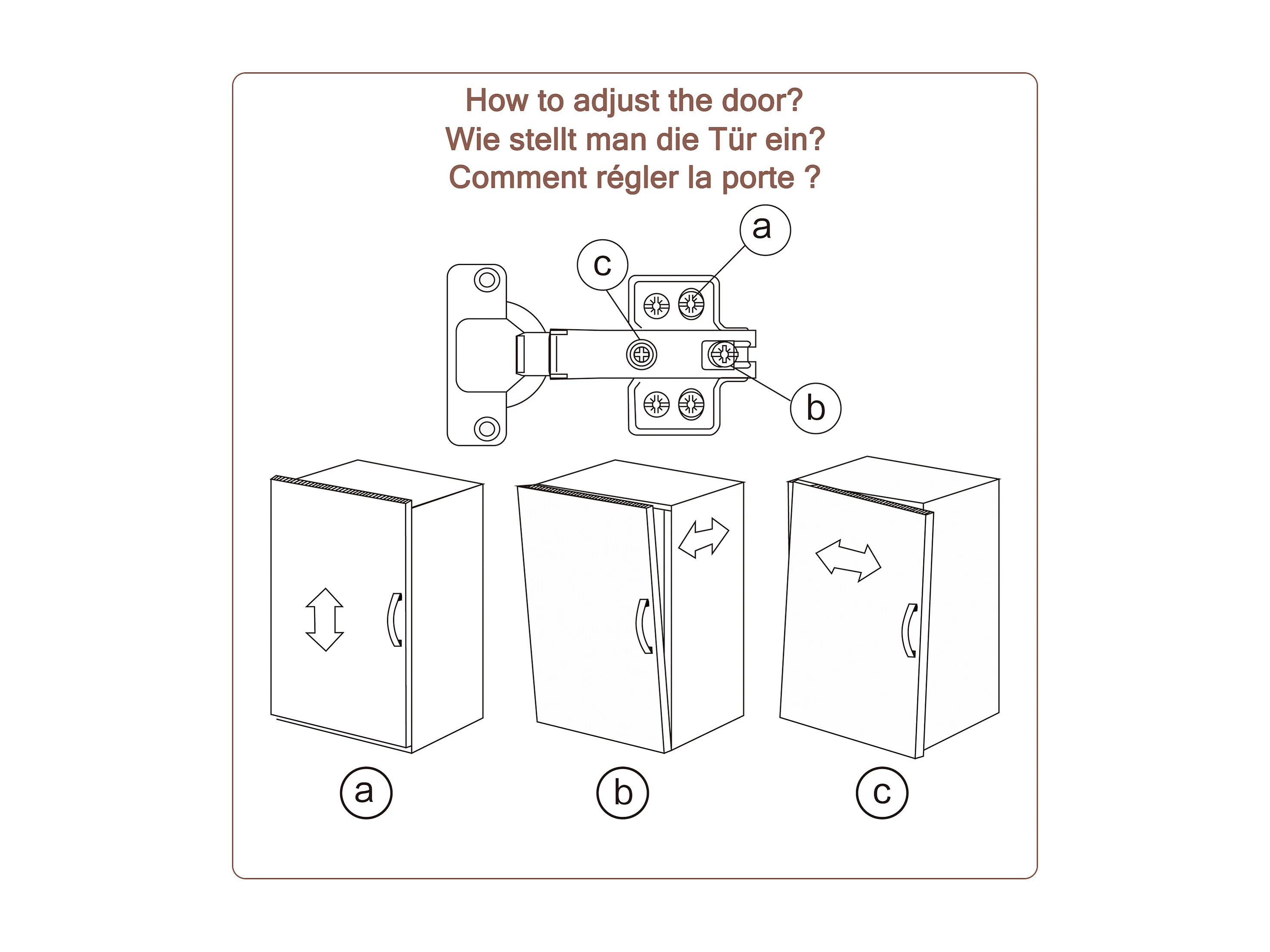 How to adjust the door?
Wie stellt man die Tür ein?
Comment régler la porte ?

a
c
b

a
b
c