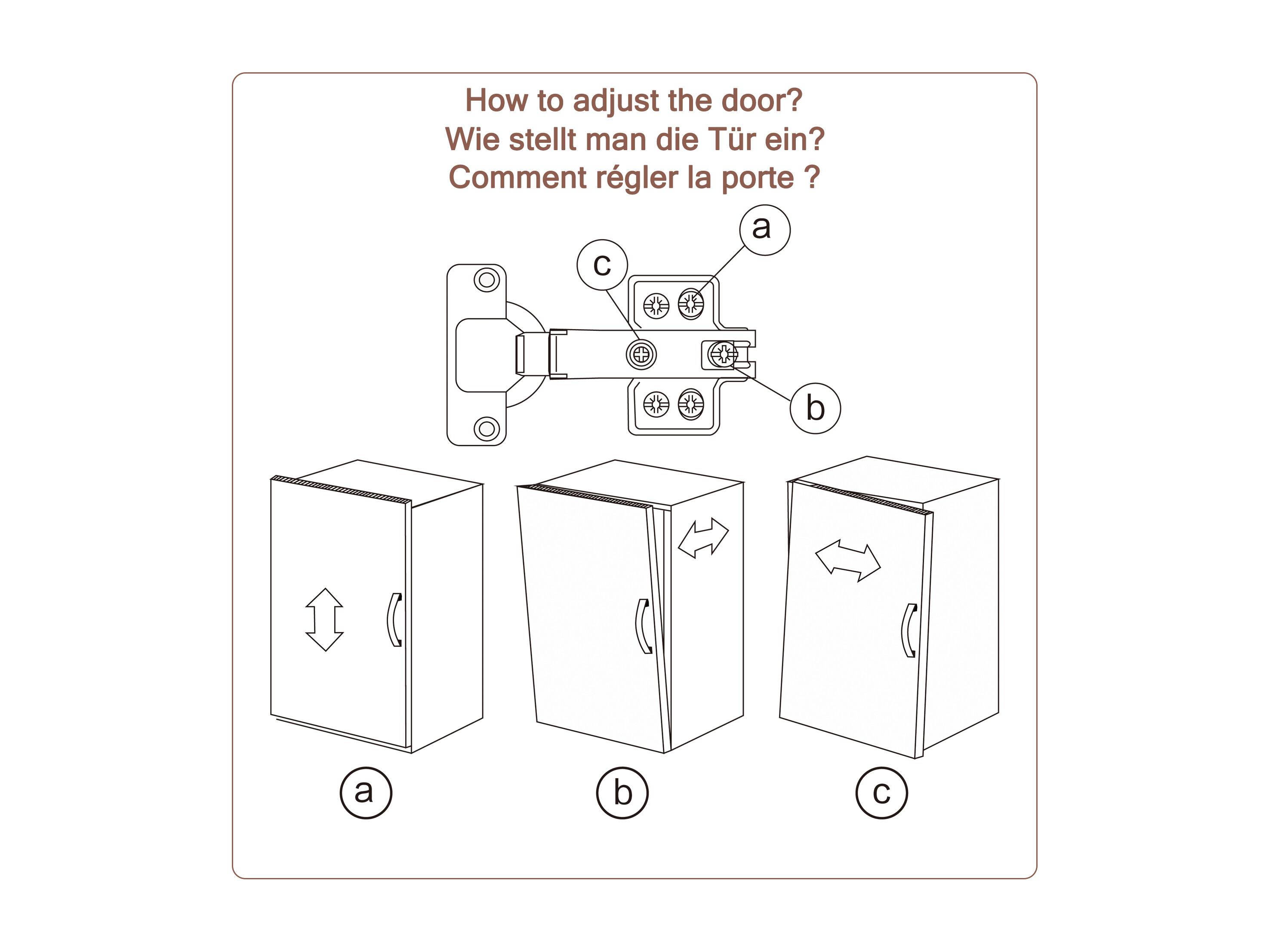 How to adjust the door?
Wie stellt man die Tür ein?
Comment régler la porte ?

a

c

b

a

b

c