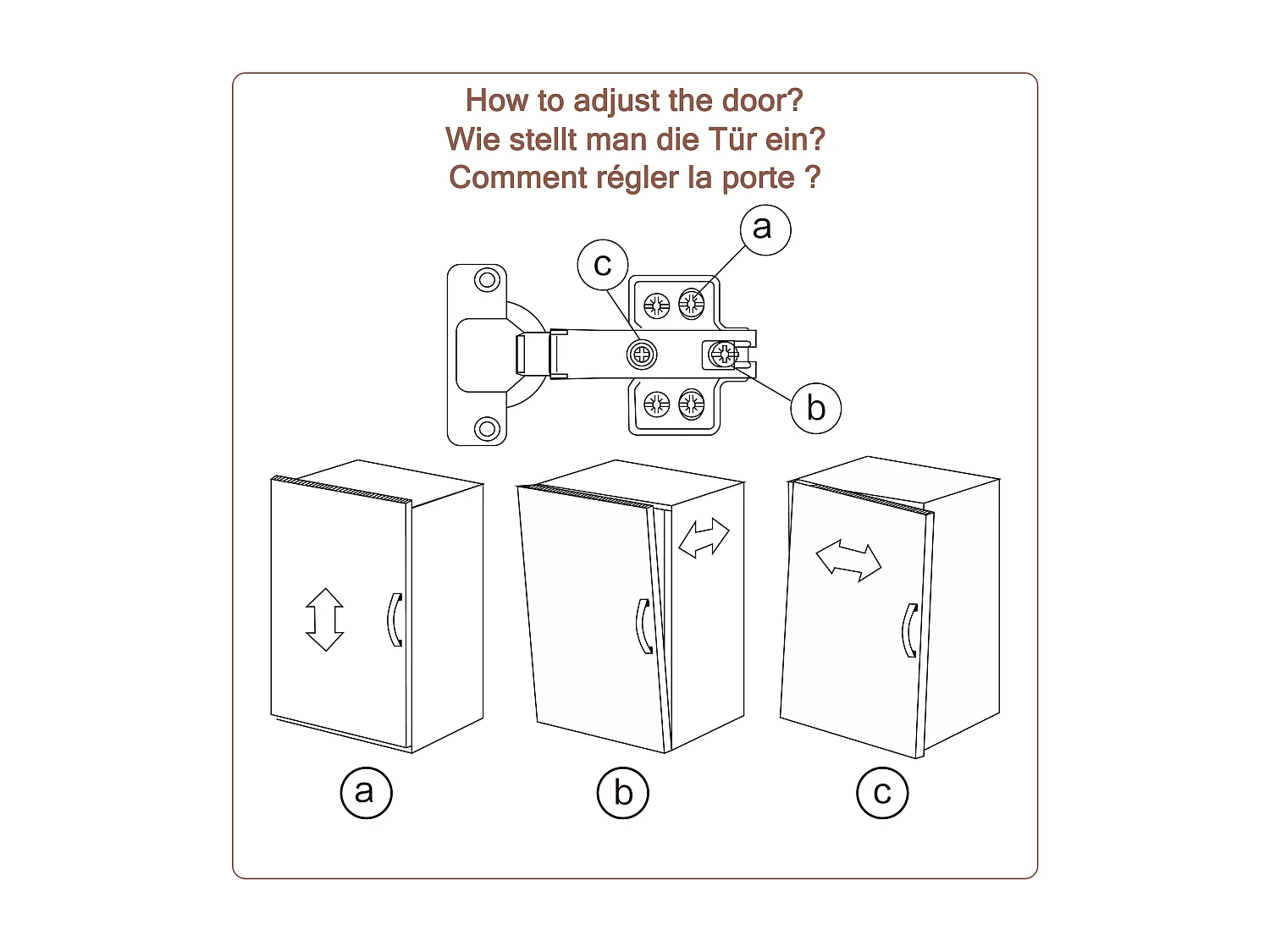 How to adjust the door?
Wie stellt man die Tür ein?
Comment régler la porte ?

a

c

b

a

b

c