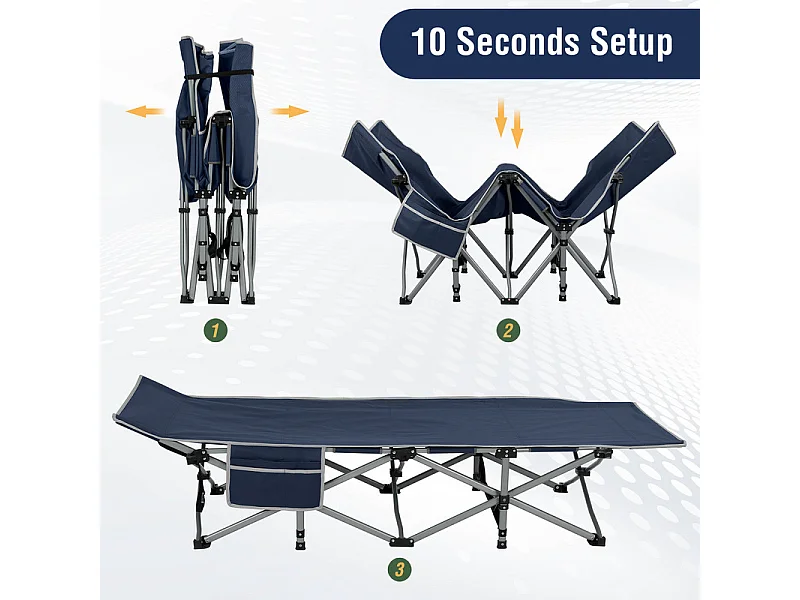 10 Seconds Setup

1

2

3