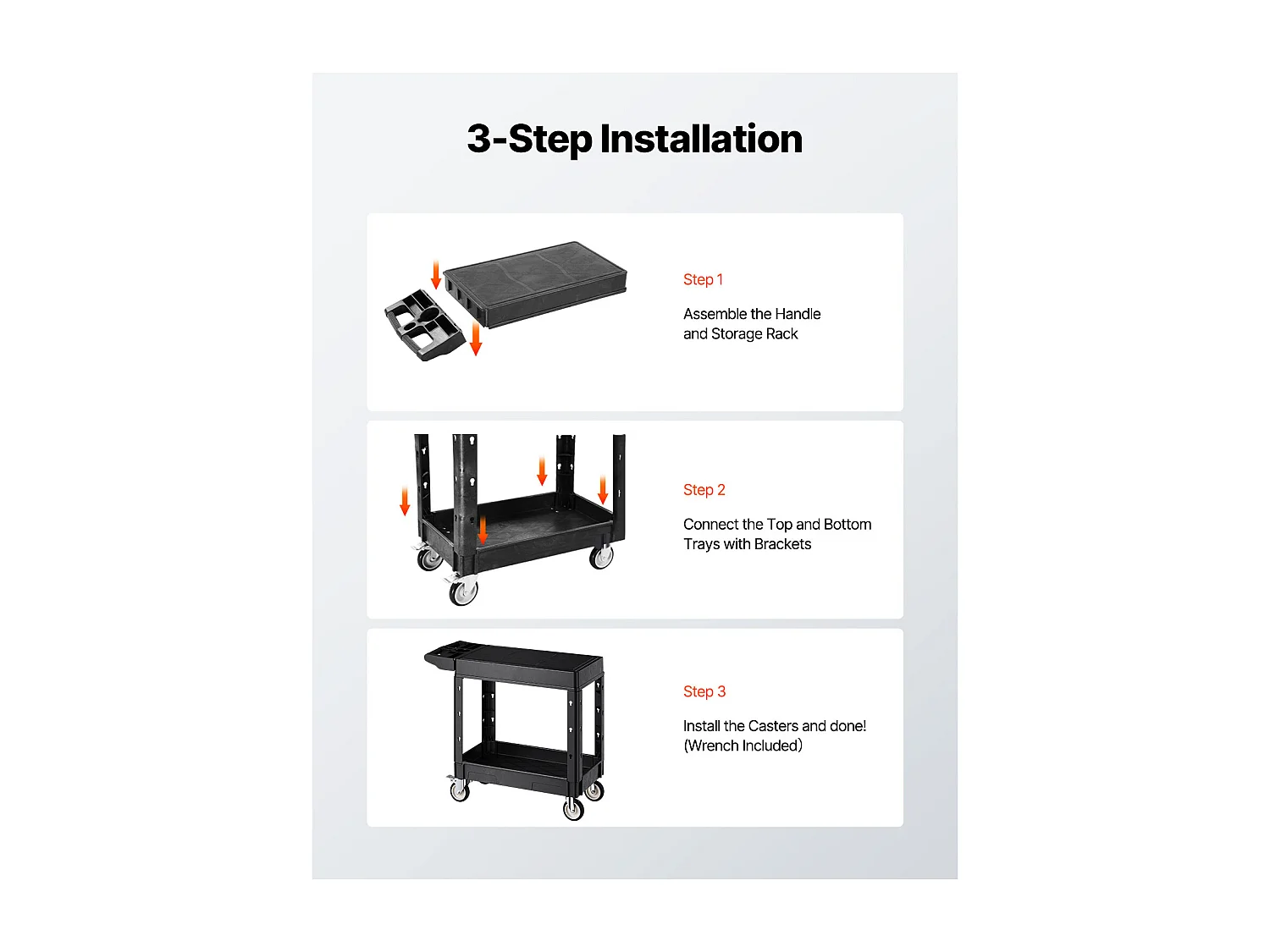 3-Step Installation

Step 1

Assemble the Handle and Storage Rack

Step 2

Connect the Top and Bottom Trays with Brackets

Step 3

Install the Casters and done! (Wrench Included)