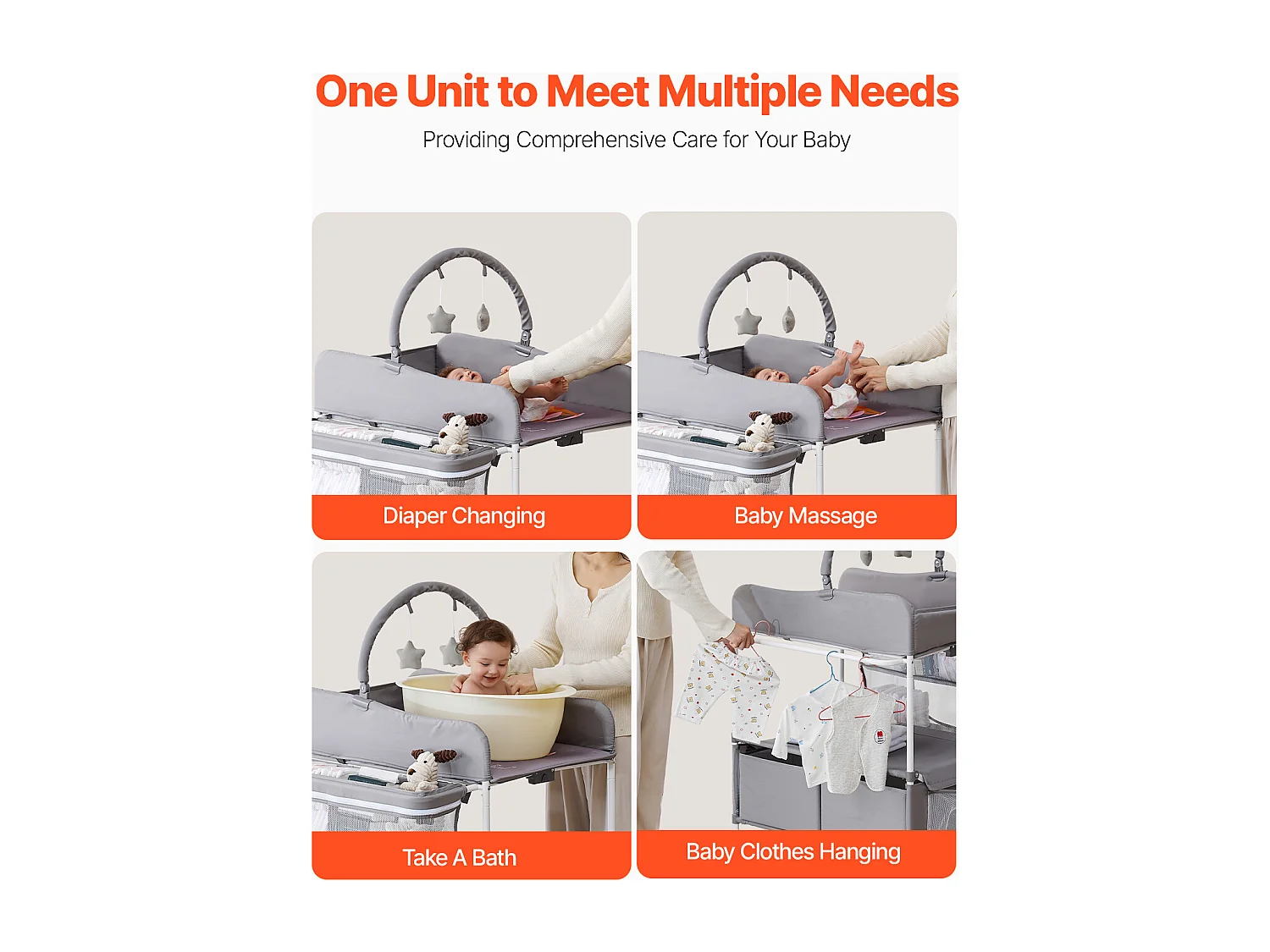 One Unit to Meet Multiple Needs

Providing Comprehensive Care for Your Baby

Diaper Changing

Baby Massage

Take A Bath

Baby Clothes Hanging