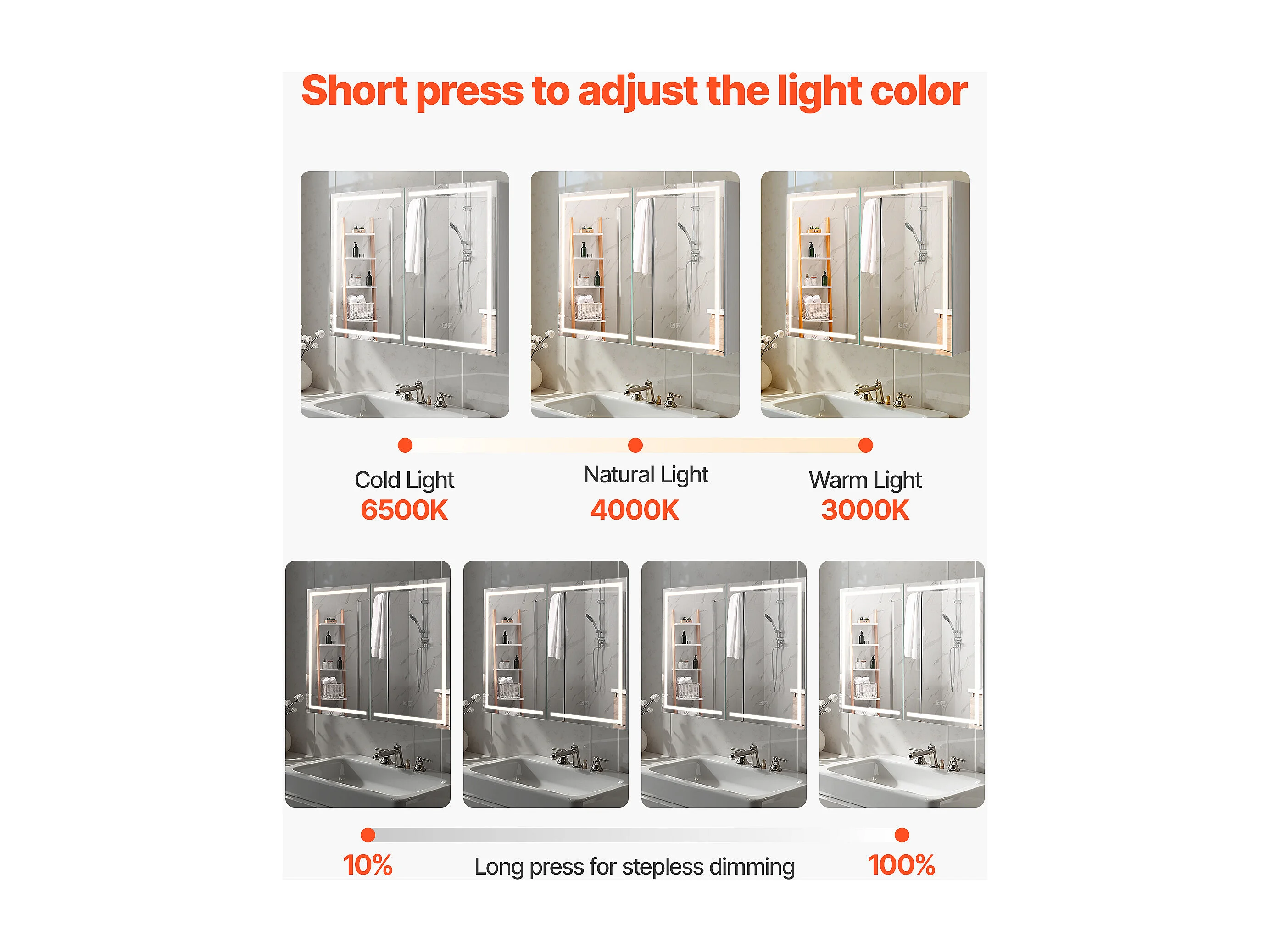 Short press to adjust the light color

Cold Light
6500K

Natural Light
4000K

Warm Light
3000K

10%

Long press for stepless dimming

100%